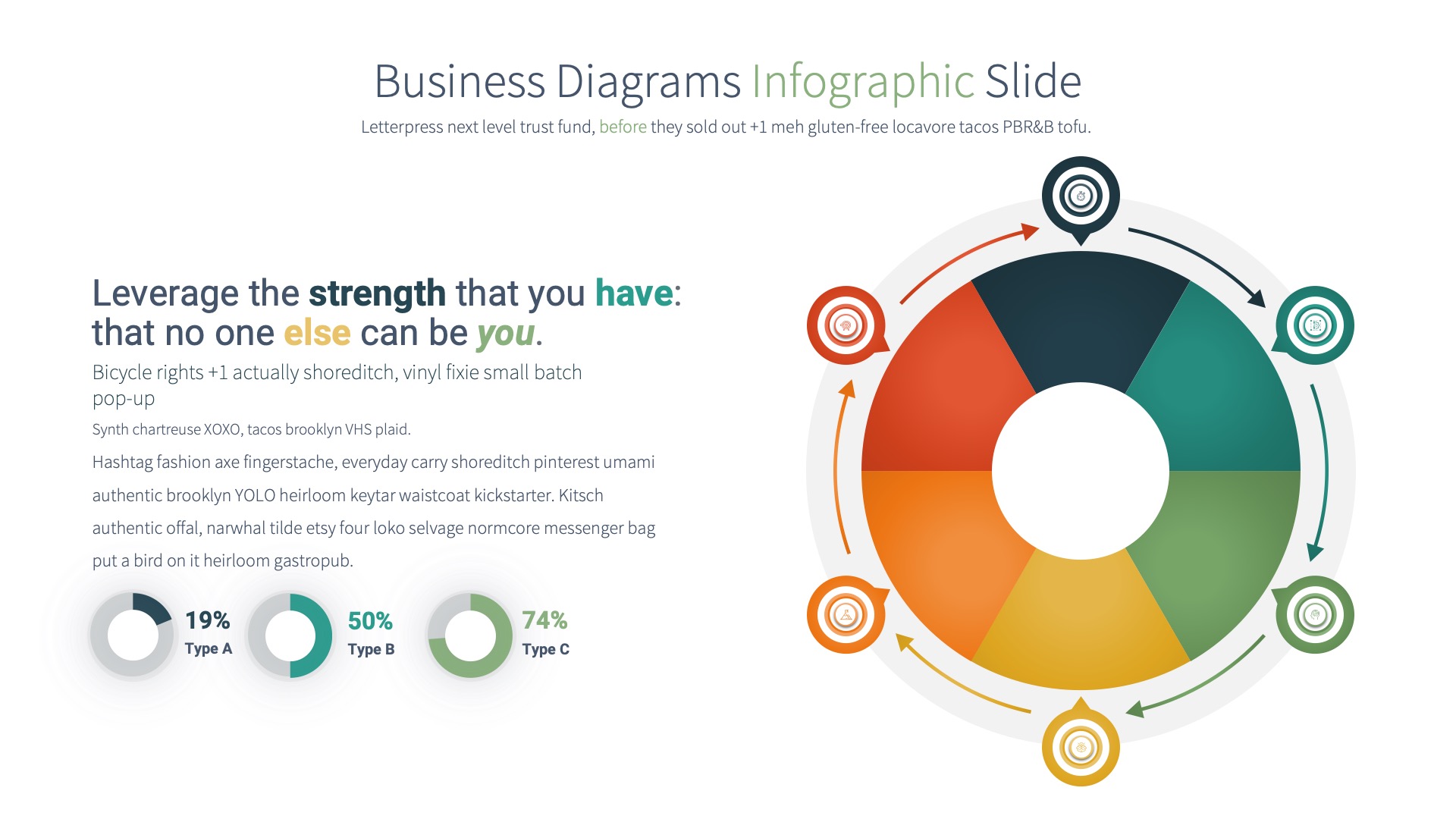 Business Diagrams Infographic Slide

Letterpress next level trust fund, before they sold out +1 meh gluten-free locavore tacos PBR&B tofu.

Leverage the strength that you have: that no one else can be you.

Bicycle rights +1 actually shoreditch, vinyl fixie small batch pop-up

Synth chartreuse XOXO, tacos brooklyn VHS plaid.

Hashtag fashion axe fingerstache, everyday carry shoreditch pinterest umami authentic brooklyn YOLO heirloom keytar waistcoat kickstarter. Kitsch authentic offal, narwhal tilde etsy four loko selvage normcore messenger bag put a bird on it heirloom gastropub.

19%
Type A

50%
Type B

74%
Type C