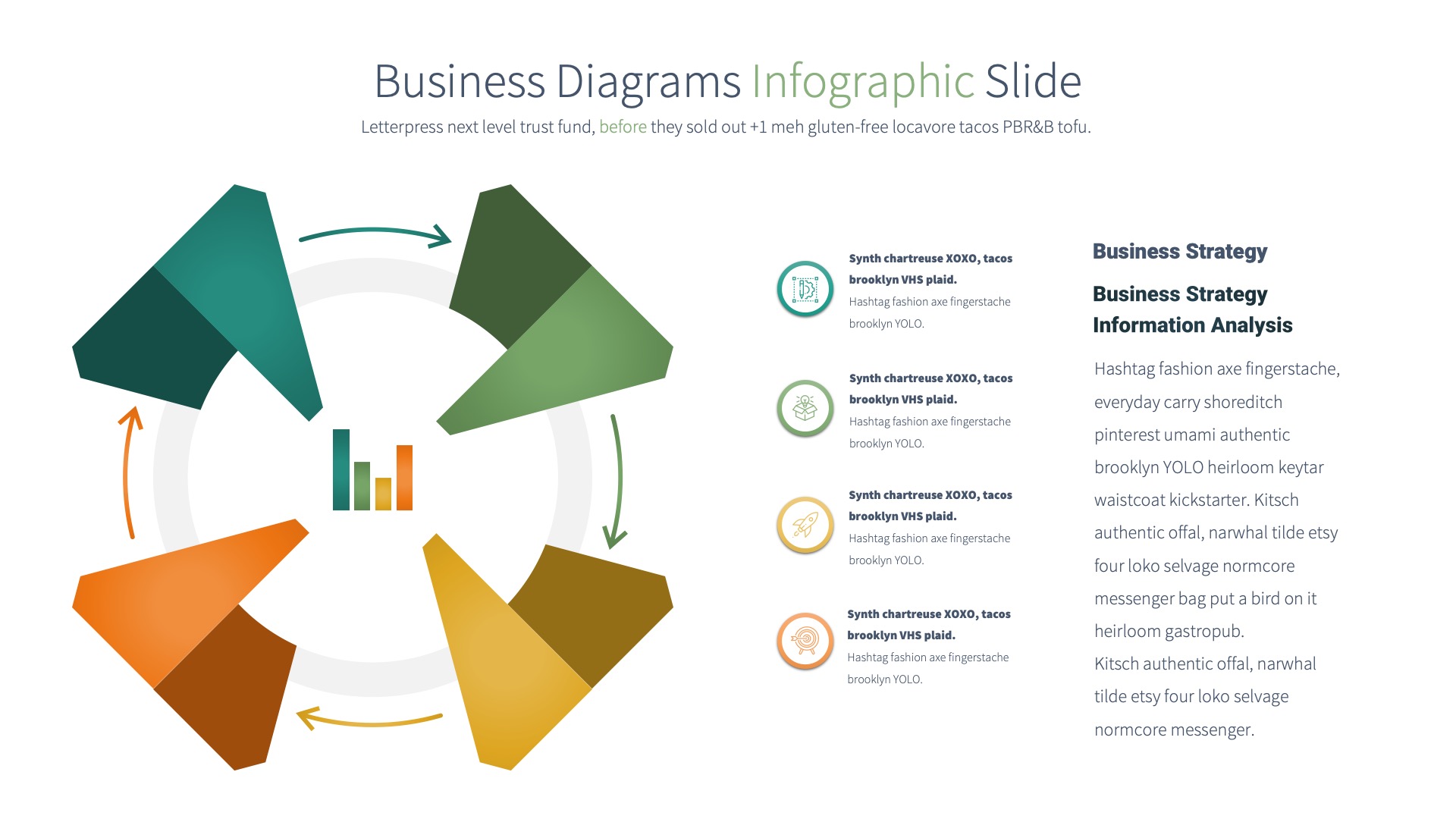 Business Diagrams Infographic Slide

Letterpress next level trust fund, before they sold out +1 meh gluten-free locavore tacos PBR&B tofu.

Synth chartreuse XOXO, tacos brooklyn VHS plaid.
Hashtag fashion axe fingerstache brooklyn YOLO.

Synth chartreuse XOXO, tacos brooklyn VHS plaid.
Hashtag fashion axe fingerstache brooklyn YOLO.

Synth chartreuse XOXO, tacos brooklyn VHS plaid.
Hashtag fashion axe fingerstache brooklyn YOLO.

Synth chartreuse XOXO, tacos brooklyn VHS plaid.
Hashtag fashion axe fingerstache brooklyn YOLO.

Business Strategy

Business Strategy Information Analysis

Hashtag fashion axe fingerstache, everyday carry shoreditch pinterest umami authentic brooklyn YOLO heirloom keytar waistcoat kickstarter. Kitsch authentic offal, narwhal tilde etsy four loko selvage normcore messenger bag put a bird on it heirloom gastropub.
Kitsch authentic offal, narwhal tilde etsy four loko selvage normcore messenger.