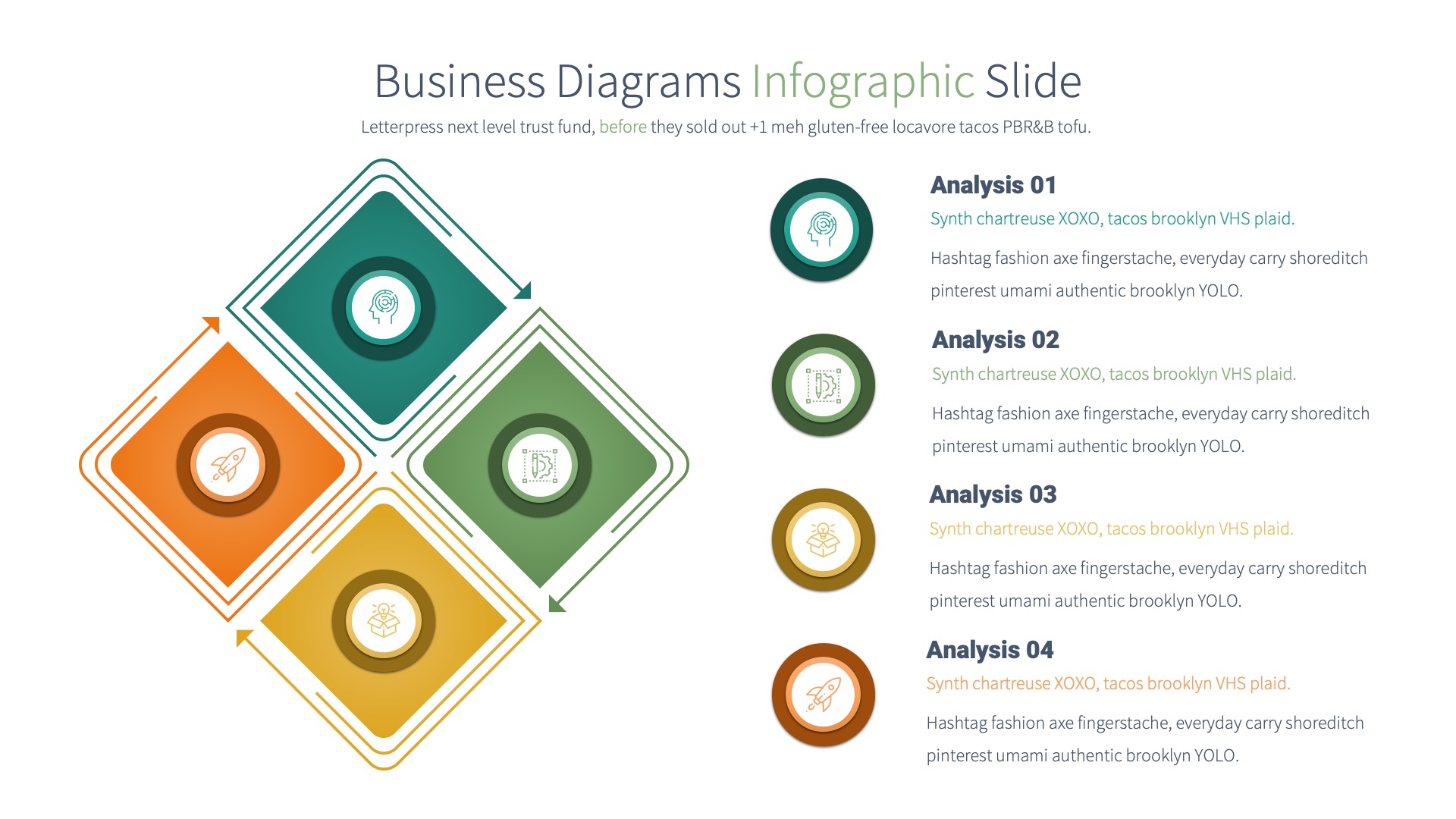 Business Diagrams Infographic Slide

Letterpress next level trust fund, before they sold out +1 meh gluten-free locavore tacos PBR&B tofu.

Analysis 01

Synth chartreuse XOXO, tacos brooklyn VHS plaid.

Hashtag fashion axe fingerstache, everyday carry shoreditch pinterest umami authentic brooklyn YOLO.

Analysis 02

Synth chartreuse XOXO, tacos brooklyn VHS plaid.

Hashtag fashion axe fingerstache, everyday carry shoreditch pinterest umami authentic brooklyn YOLO.

Analysis 03

Synth chartreuse XOXO, tacos brooklyn VHS plaid.

Hashtag fashion axe fingerstache, everyday carry shoreditch pinterest umami authentic brooklyn YOLO.

Analysis 04

Synth chartreuse XOXO, tacos brooklyn VHS plaid.

Hashtag fashion axe fingerstache, everyday carry shoreditch pinterest umami authentic brooklyn YOLO.