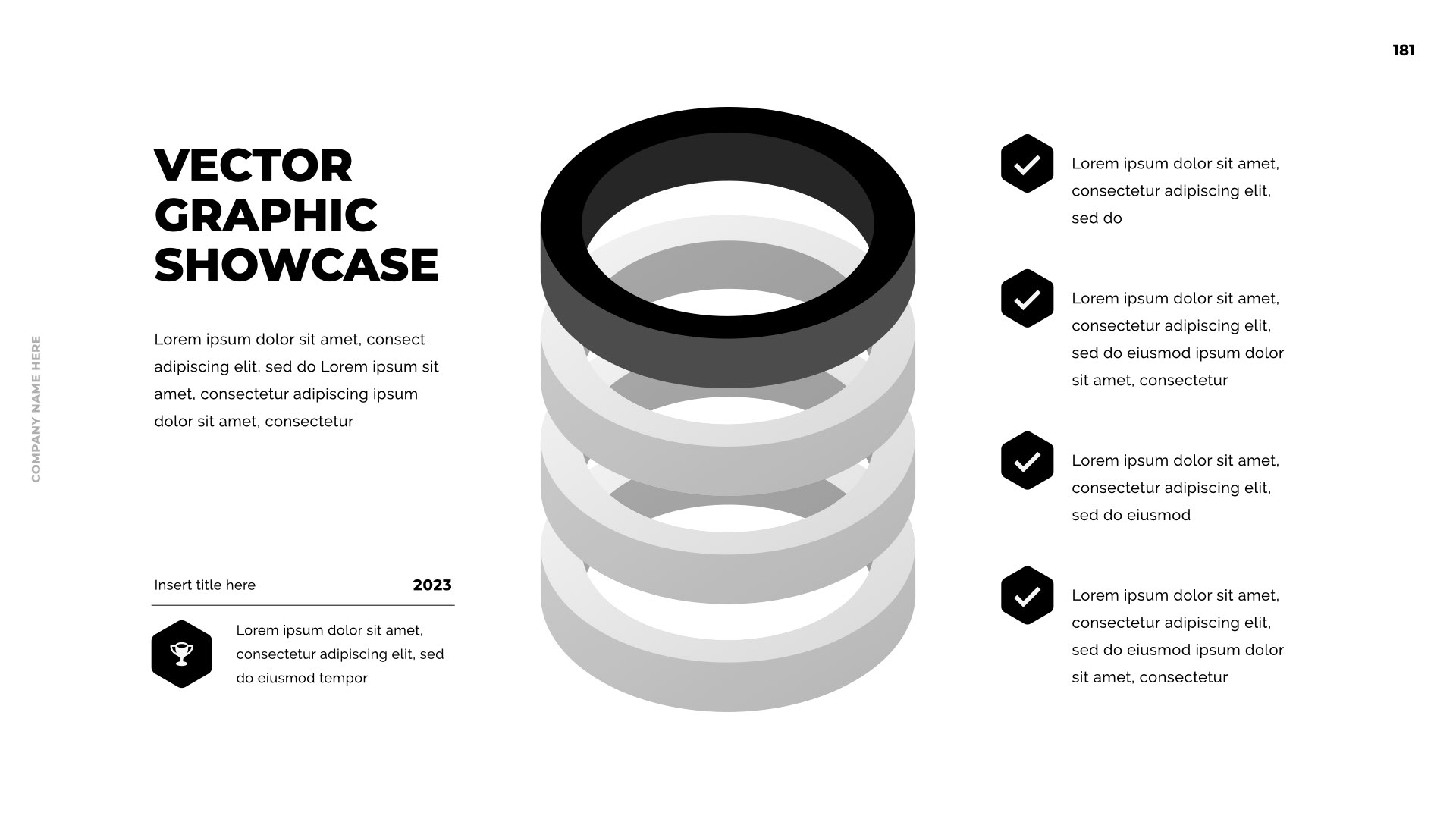 181

COMPANY NAME HERE

VECTOR GRAPHIC SHOWCASE

Lorem ipsum dolor sit amet, consect adipiscing elit, sed do Lorem ipsum sit amet, consectetur adipiscing ipsum dolor sit amet, consectetur

Insert title here 2023

Lorem ipsum dolor sit amet, consectetur adipiscing elit, sed do eiusmod tempor

Lorem ipsum dolor sit amet, consectetur adipiscing elit, sed do

Lorem ipsum dolor sit amet, consectetur adipiscing elit, sed do eiusmod ipsum dolor sit amet, consectetur

Lorem ipsum dolor sit amet, consectetur adipiscing elit, sed do eiusmod

Lorem ipsum dolor sit amet, consectetur adipiscing elit, sed do eiusmod ipsum dolor sit amet, consectetur