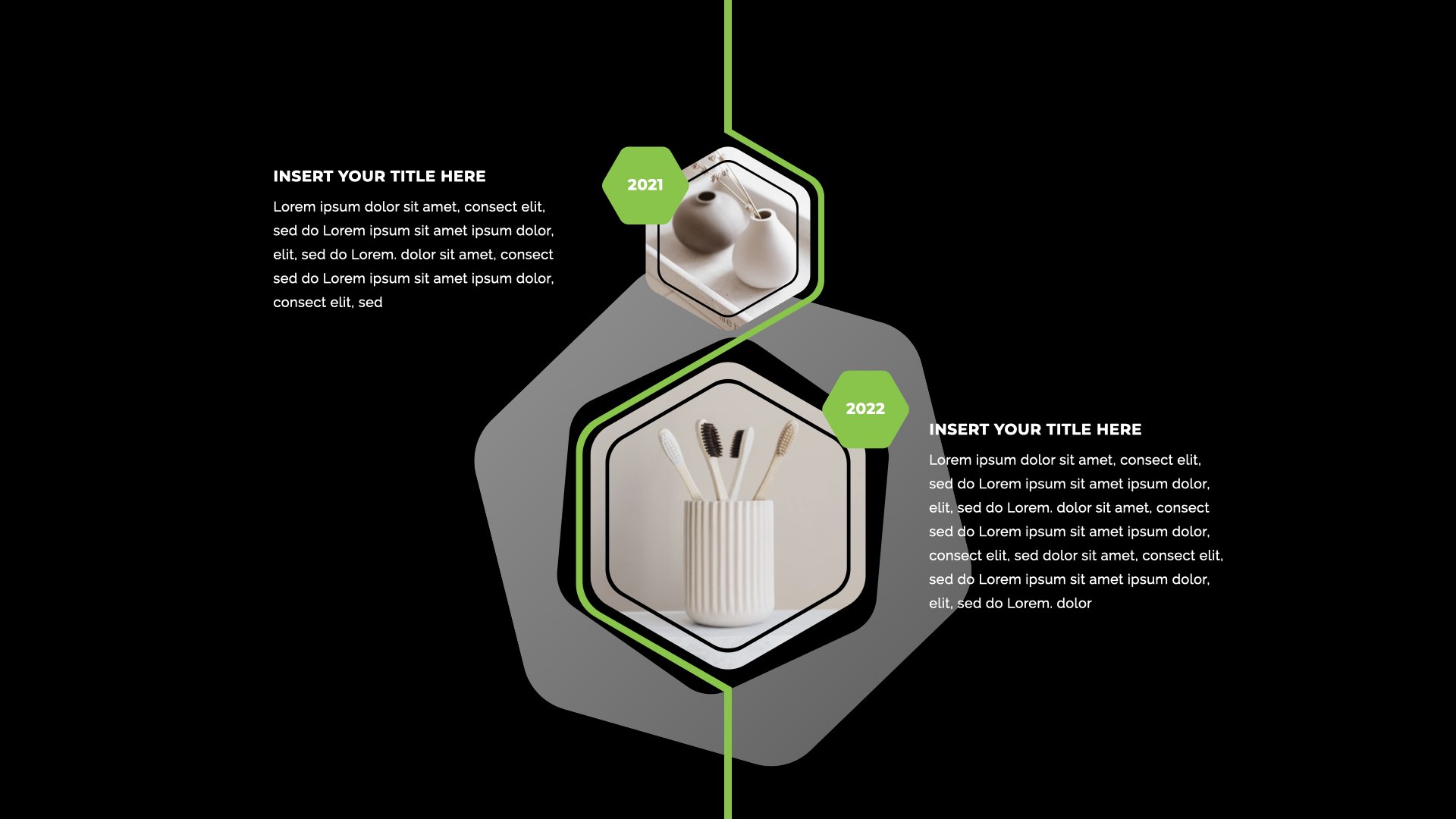 INSERT YOUR TITLE HERE

Lorem ipsum dolor sit amet, consect elit, sed do Lorem ipsum sit amet ipsum dolor, elit, sed do Lorem. dolor sit amet, consect sed do Lorem ipsum sit amet ipsum dolor, consect elit, sed

2021

2022

INSERT YOUR TITLE HERE

Lorem ipsum dolor sit amet, consect elit, sed do Lorem ipsum sit amet ipsum dolor, elit, sed do Lorem. dolor sit amet, consect sed do Lorem ipsum sit amet ipsum dolor, consect elit, sed dolor sit amet, consect elit, sed do Lorem ipsum sit amet ipsum dolor, elit, sed do Lorem. dolor