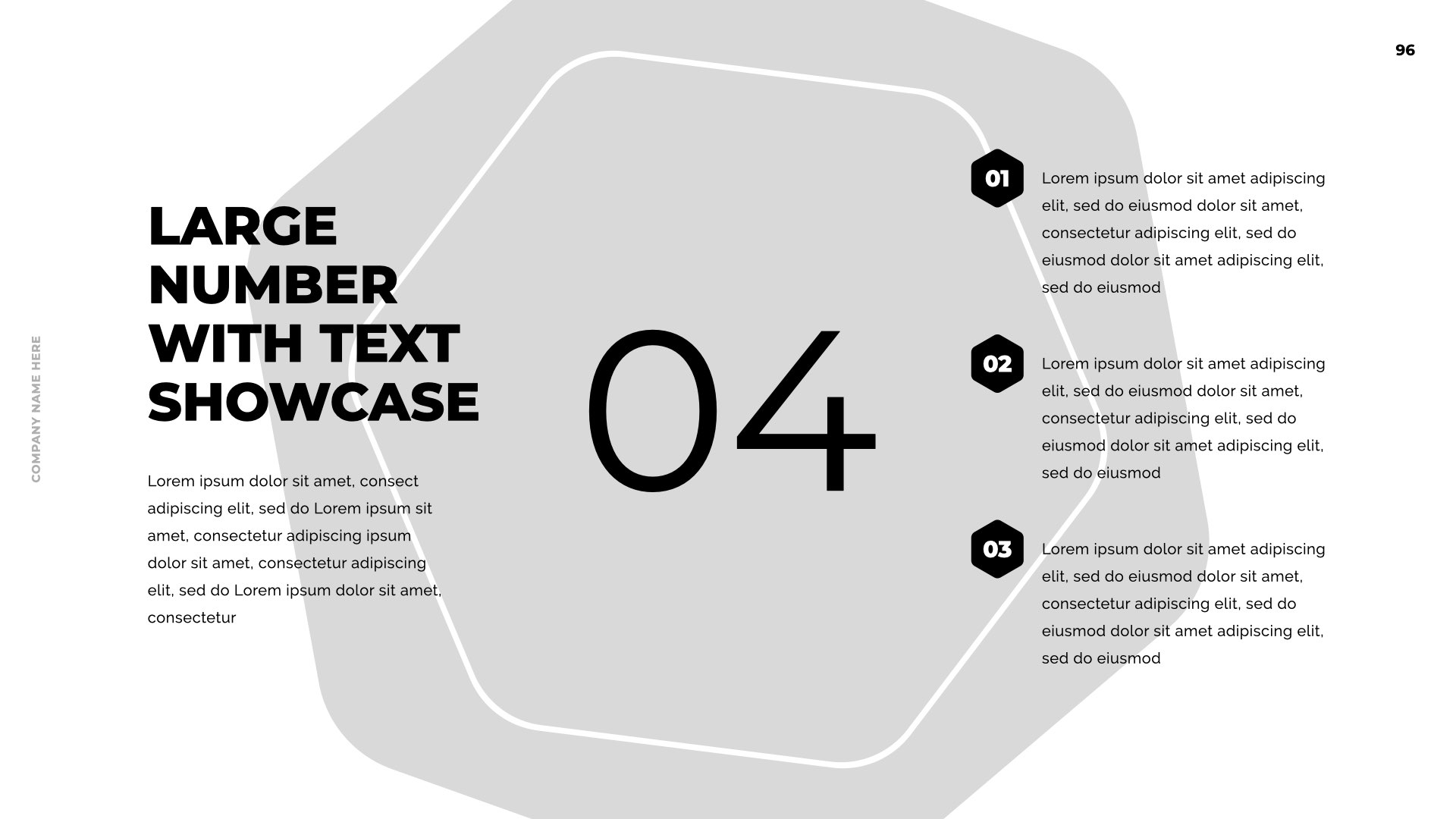 96

COMPANY NAME HERE

LARGE NUMBER WITH TEXT SHOWCASE

Lorem ipsum dolor sit amet, consect adipiscing elit, sed do Lorem ipsum sit amet, consectetur adipiscing ipsum dolor sit amet, consectetur adipiscing elit, sed do Lorem ipsum dolor sit amet, consectetur

04

01

Lorem ipsum dolor sit amet adipiscing elit, sed do eiusmod dolor sit amet, consectetur adipiscing elit, sed do eiusmod dolor sit amet adipiscing elit, sed do eiusmod

02

Lorem ipsum dolor sit amet adipiscing elit, sed do eiusmod dolor sit amet, consectetur adipiscing elit, sed do eiusmod dolor sit amet adipiscing elit, sed do eiusmod

03

Lorem ipsum dolor sit amet adipiscing elit, sed do eiusmod dolor sit amet, consectetur adipiscing elit, sed do eiusmod dolor sit amet adipiscing elit, sed do eiusmod