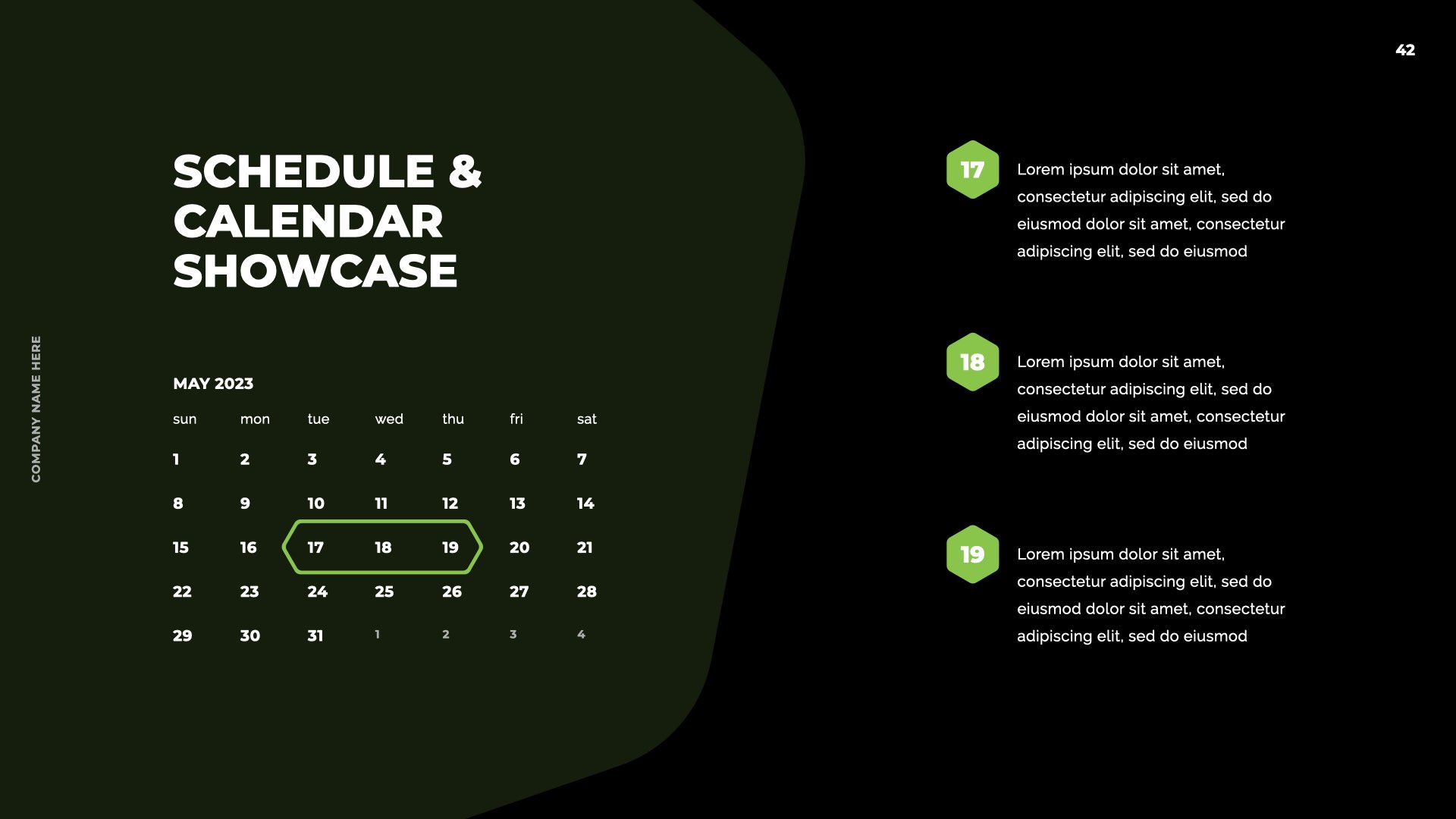 42

COMPANY NAME HERE

SCHEDULE & CALENDAR SHOWCASE

MAY 2023

| sun | mon | tue | wed | thu | fri | sat |
|---|---|---|---|---|---|---|
| 1 | 2 | 3 | 4 | 5 | 6 | 7 |
| 8 | 9 | 10 | 11 | 12 | 13 | 14 |
| 15 | 16 | 17 | 18 | 19 | 20 | 21 |
| 22 | 23 | 24 | 25 | 26 | 27 | 28 |
| 29 | 30 | 31 | 1 | 2 | 3 | 4 |

17

Lorem ipsum dolor sit amet, consectetur adipiscing elit, sed do eiusmod dolor sit amet, consectetur adipiscing elit, sed do eiusmod

18

Lorem ipsum dolor sit amet, consectetur adipiscing elit, sed do eiusmod dolor sit amet, consectetur adipiscing elit, sed do eiusmod

19

Lorem ipsum dolor sit amet, consectetur adipiscing elit, sed do eiusmod dolor sit amet, consectetur adipiscing elit, sed do eiusmod