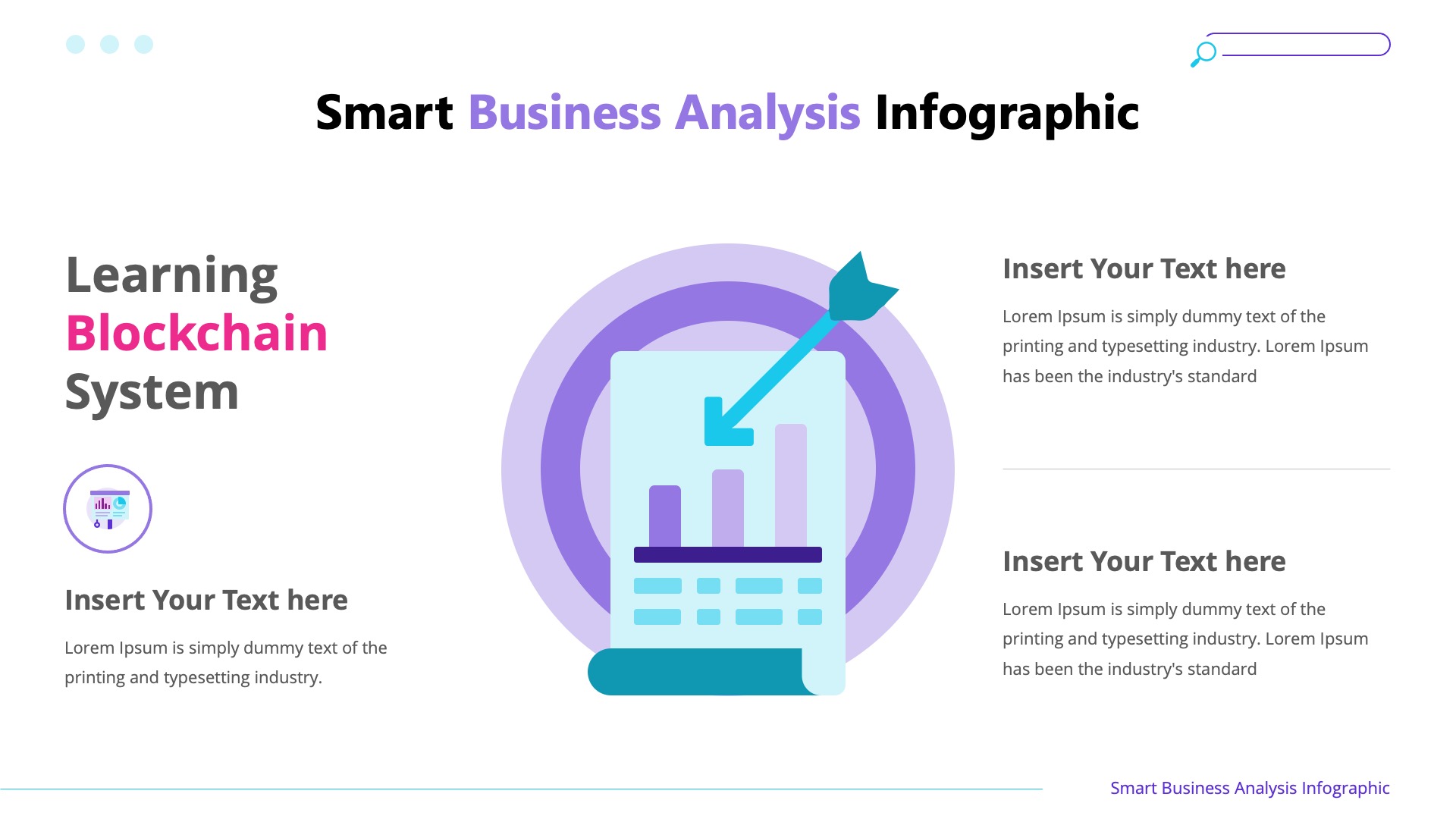 Smart Business Analysis Infographic

Learning Blockchain System

Insert Your Text here

Lorem Ipsum is simply dummy text of the printing and typesetting industry.

Insert Your Text here

Lorem Ipsum is simply dummy text of the printing and typesetting industry. Lorem Ipsum has been the industry's standard

Insert Your Text here

Lorem Ipsum is simply dummy text of the printing and typesetting industry. Lorem Ipsum has been the industry's standard

Smart Business Analysis Infographic