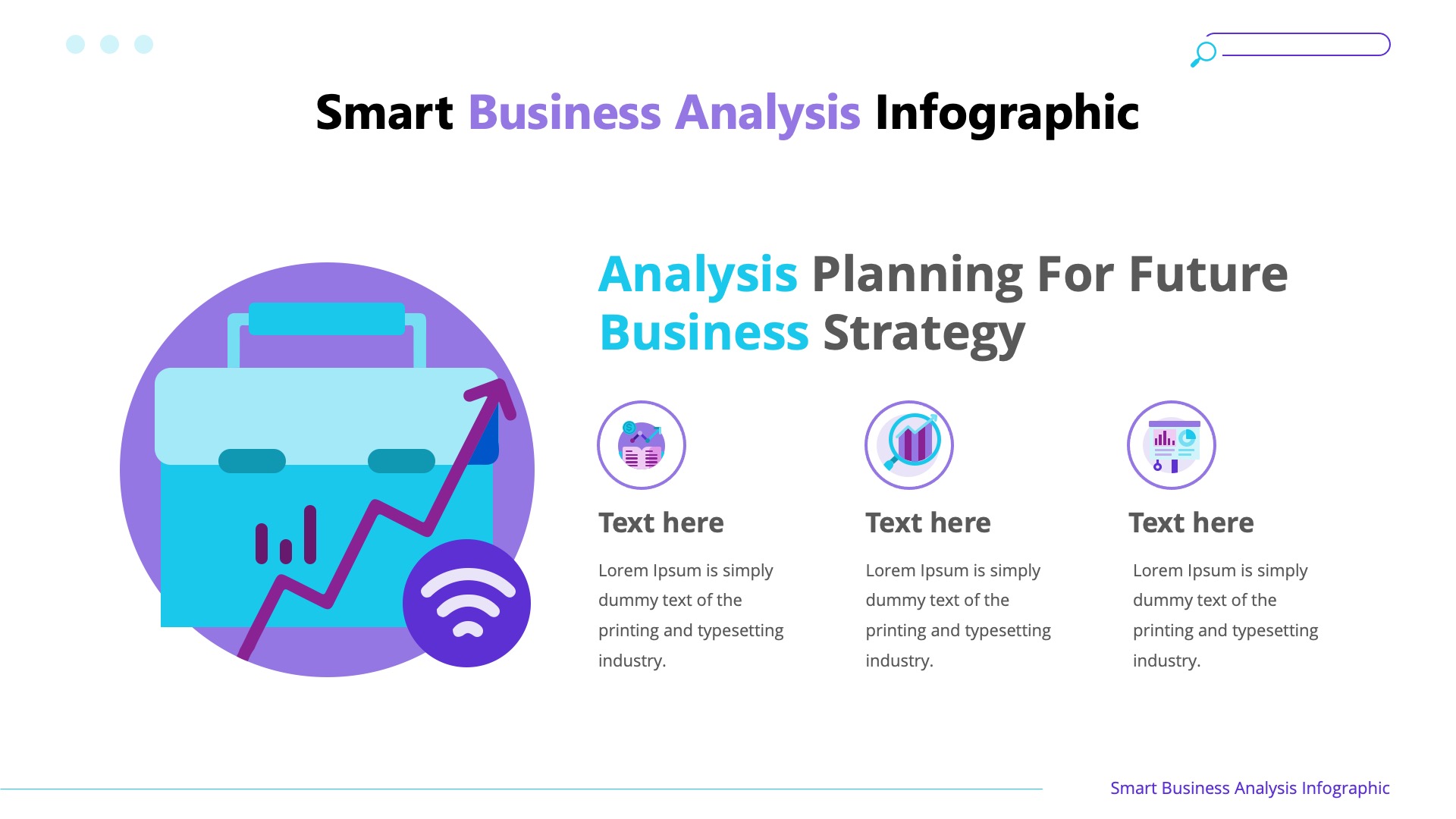 Smart Business Analysis Infographic

Analysis Planning For Future Business Strategy

Text here

Lorem Ipsum is simply dummy text of the printing and typesetting industry.

Text here

Lorem Ipsum is simply dummy text of the printing and typesetting industry.

Text here

Lorem Ipsum is simply dummy text of the printing and typesetting industry.

Smart Business Analysis Infographic