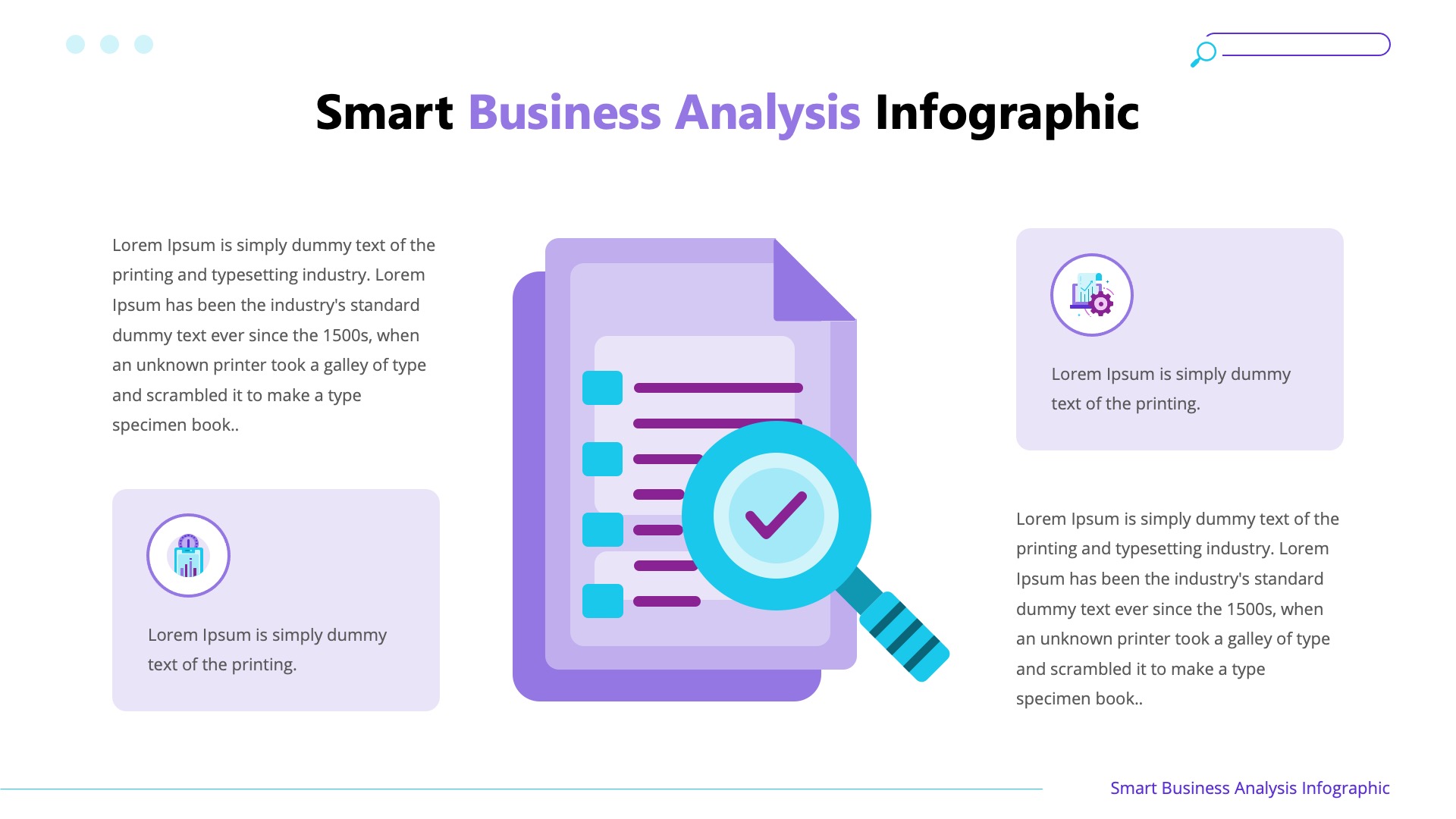 Smart Business Analysis Infographic

Lorem Ipsum is simply dummy text of the printing and typesetting industry. Lorem Ipsum has been the industry's standard dummy text ever since the 1500s, when an unknown printer took a galley of type and scrambled it to make a type specimen book..

Lorem Ipsum is simply dummy text of the printing.

Lorem Ipsum is simply dummy text of the printing.

Lorem Ipsum is simply dummy text of the printing and typesetting industry. Lorem Ipsum has been the industry's standard dummy text ever since the 1500s, when an unknown printer took a galley of type and scrambled it to make a type specimen book..

Smart Business Analysis Infographic