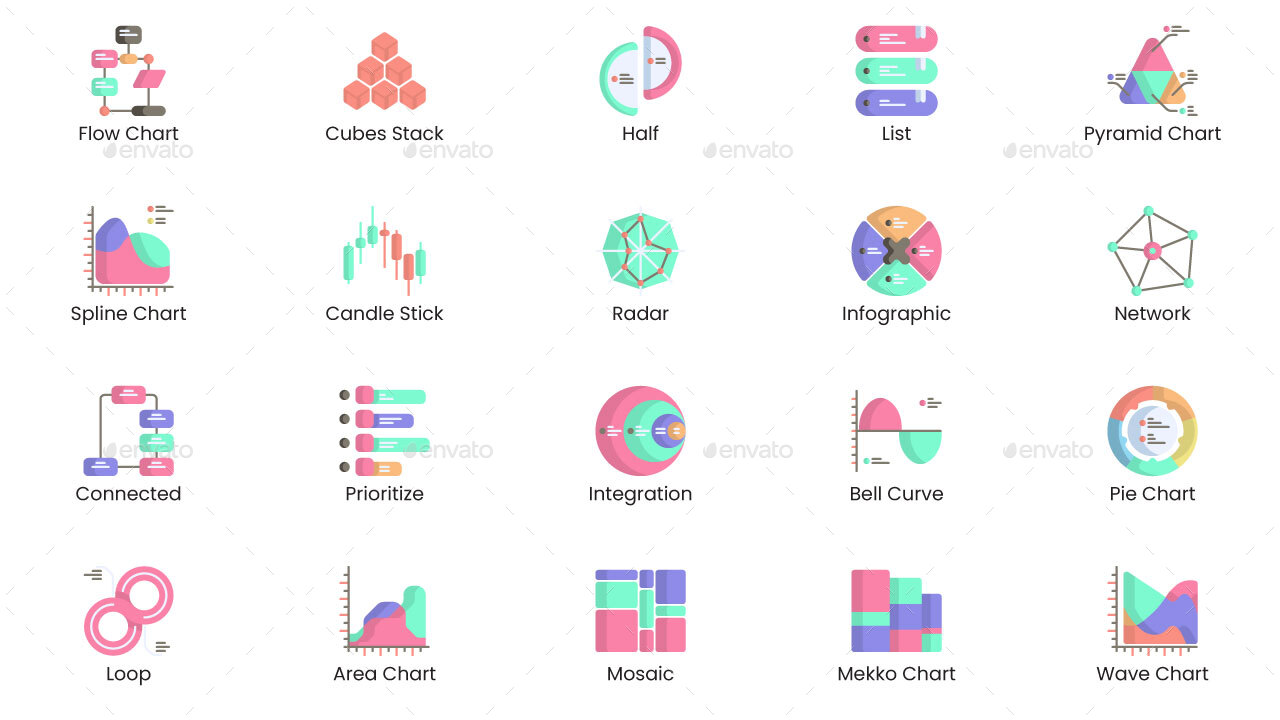 Flow Chart
Cubes Stack
Half
List
Pyramid Chart
envato envato envato envato
Spline Chart
Candle Stick
Radar
Infographic
Network
Connected
Prioritize
Integration
Bell Curve
Pie Chart
envato envato envato envato
Loop
Area Chart
Mosaic
Mekko Chart
Wave Chart