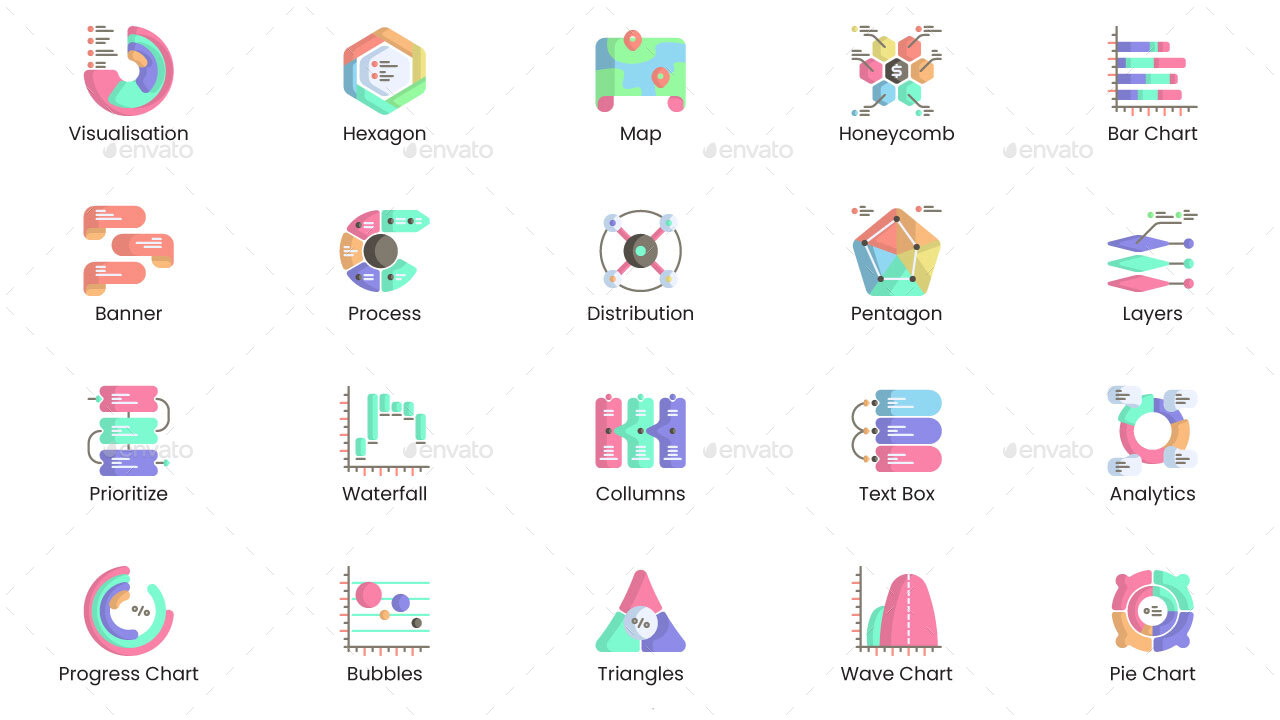 Visualisation
Hexagon
Map
Honeycomb
Bar Chart

envato envato envato envato

Banner
Process
Distribution
Pentagon
Layers

Prioritize
Waterfall
Collumns
Text Box
Analytics

envato envato envato envato

Progress Chart
Bubbles
Triangles
Wave Chart
Pie Chart