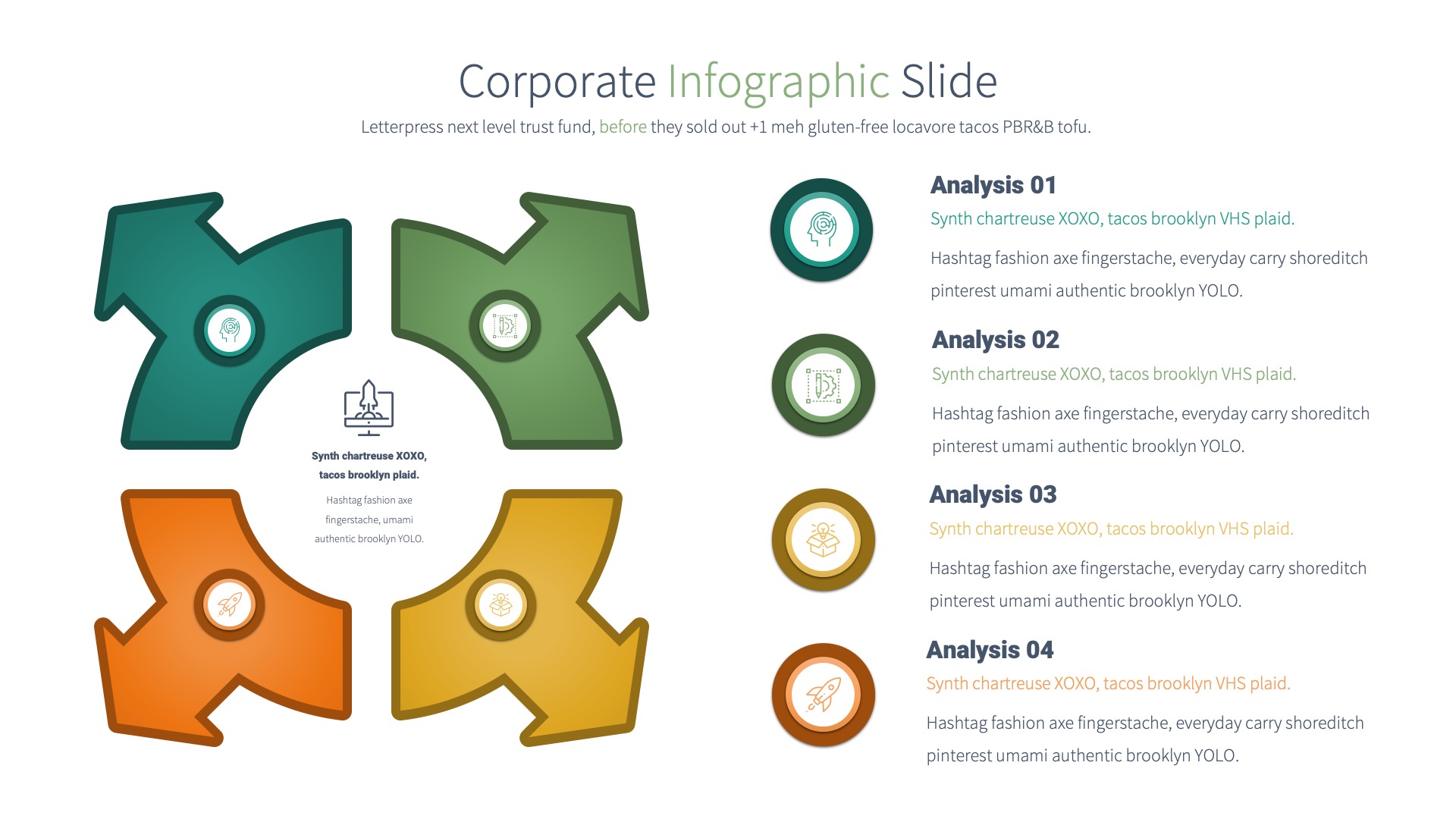 Corporate Infographic Slide

Letterpress next level trust fund, before they sold out +1 meh gluten-free locavore tacos PBR&B tofu.

Synth chartreuse XOXO, tacos brooklyn plaid.

Hashtag fashion axe fingerstache, umami authentic brooklyn YOLO.

Analysis 01

Synth chartreuse XOXO, tacos brooklyn VHS plaid.

Hashtag fashion axe fingerstache, everyday carry shoreditch pinterest umami authentic brooklyn YOLO.

Analysis 02

Synth chartreuse XOXO, tacos brooklyn VHS plaid.

Hashtag fashion axe fingerstache, everyday carry shoreditch pinterest umami authentic brooklyn YOLO.

Analysis 03

Synth chartreuse XOXO, tacos brooklyn VHS plaid.

Hashtag fashion axe fingerstache, everyday carry shoreditch pinterest umami authentic brooklyn YOLO.

Analysis 04

Synth chartreuse XOXO, tacos brooklyn VHS plaid.

Hashtag fashion axe fingerstache, everyday carry shoreditch pinterest umami authentic brooklyn YOLO.