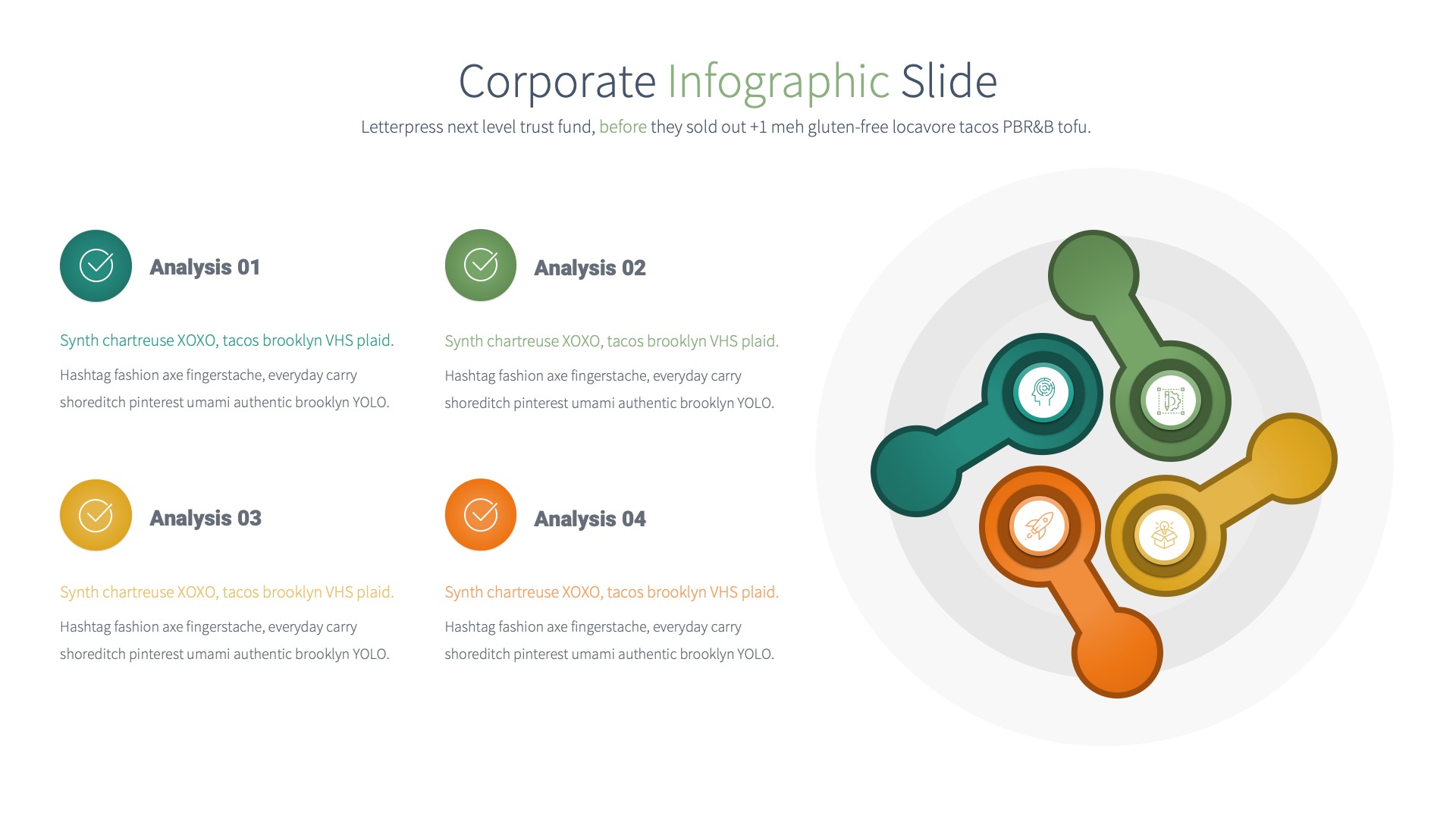 Corporate Infographic Slide

Letterpress next level trust fund, before they sold out +1 meh gluten-free locavore tacos PBR&B tofu.

Analysis 01

Synth chartreuse XOXO, tacos brooklyn VHS plaid.

Hashtag fashion axe fingerstache, everyday carry shoreditch pinterest umami authentic brooklyn YOLO.

Analysis 02

Synth chartreuse XOXO, tacos brooklyn VHS plaid.

Hashtag fashion axe fingerstache, everyday carry shoreditch pinterest umami authentic brooklyn YOLO.

Analysis 03

Synth chartreuse XOXO, tacos brooklyn VHS plaid.

Hashtag fashion axe fingerstache, everyday carry shoreditch pinterest umami authentic brooklyn YOLO.

Analysis 04

Synth chartreuse XOXO, tacos brooklyn VHS plaid.

Hashtag fashion axe fingerstache, everyday carry shoreditch pinterest umami authentic brooklyn YOLO.