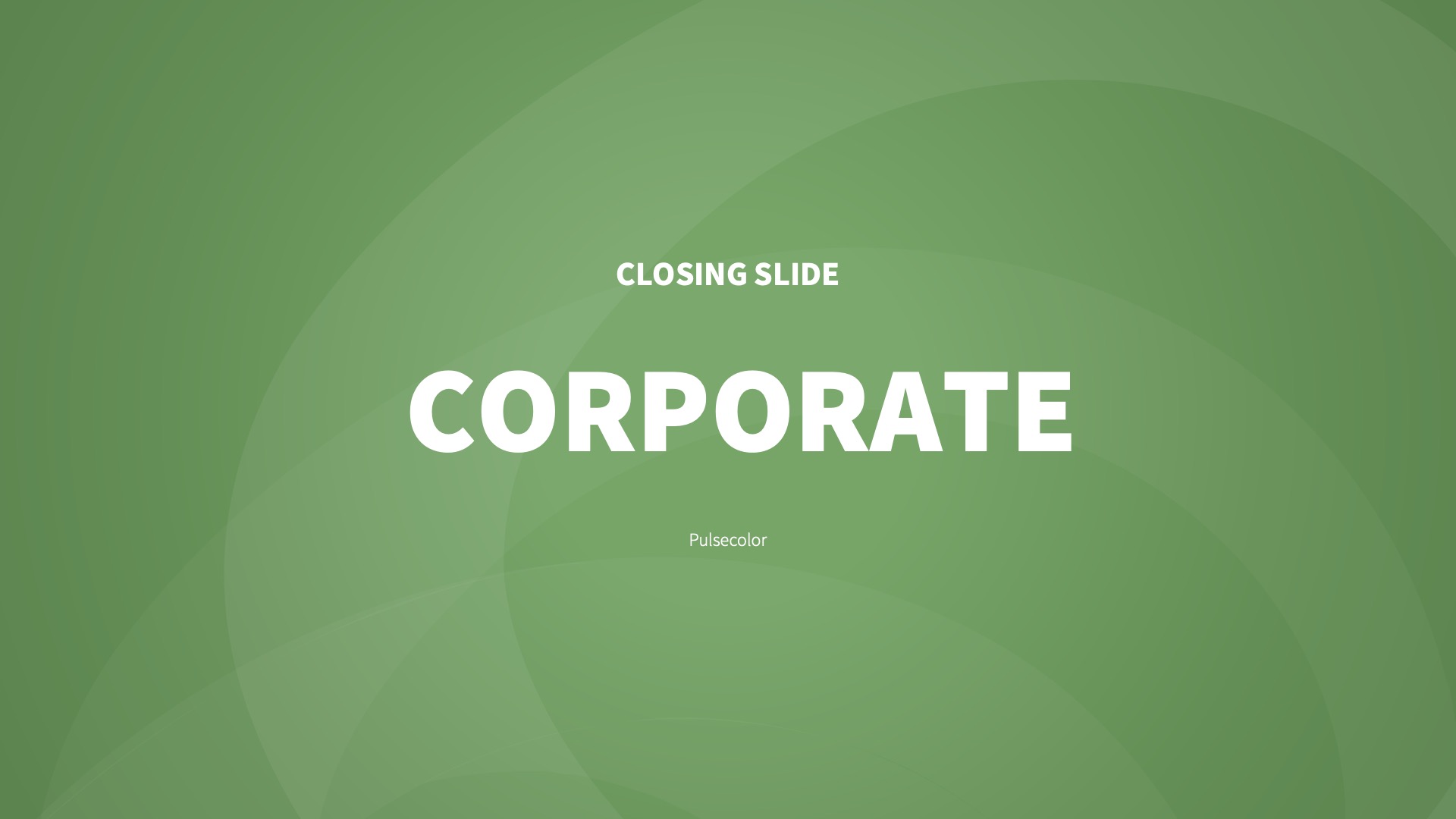 CLOSING SLIDE

CORPORATE

Pulsecolor