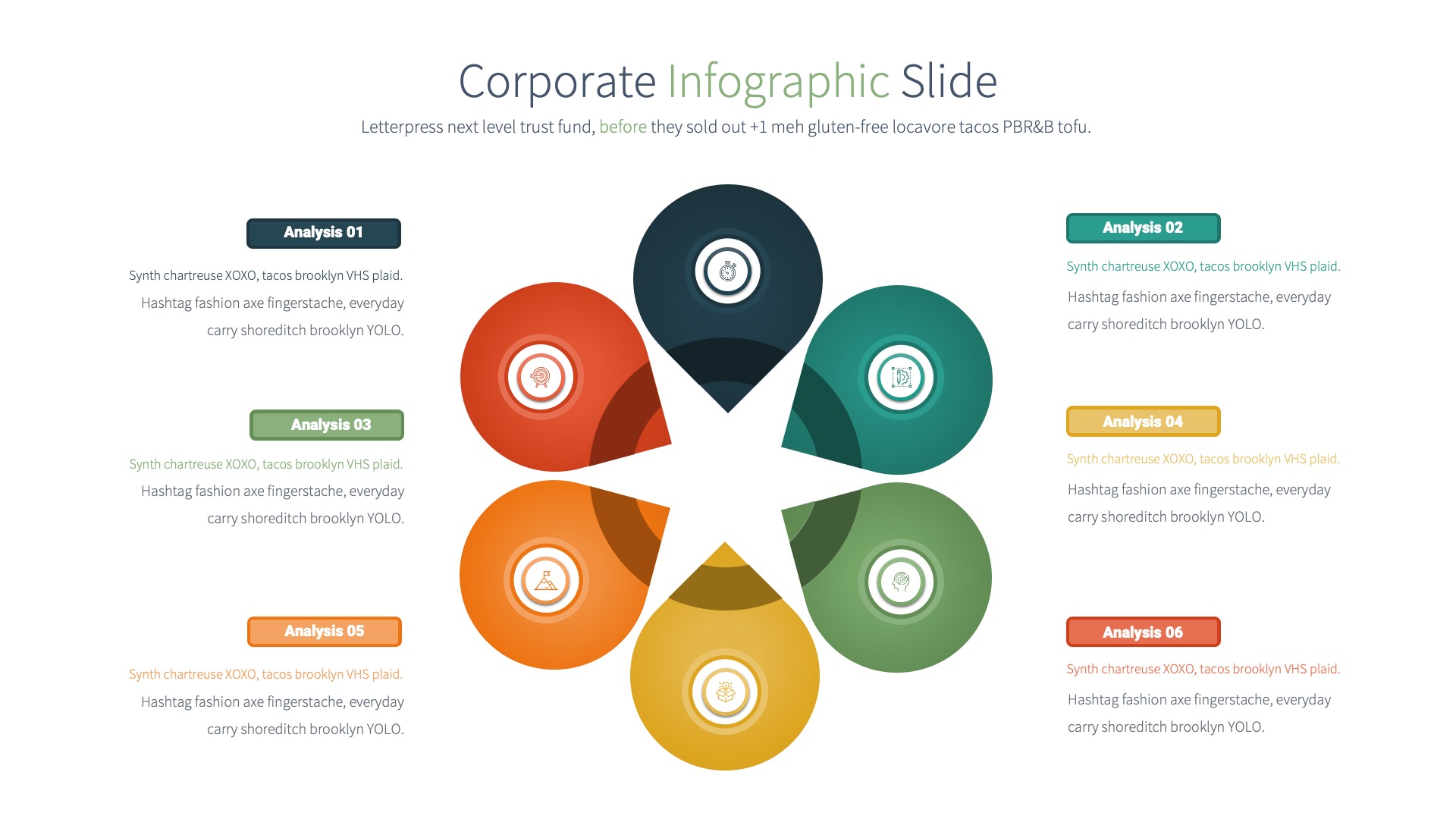 Corporate Infographic Slide

Letterpress next level trust fund, before they sold out +1 meh gluten-free locavore tacos PBR&B tofu.

Analysis 01

Synth chartreuse XOXO, tacos brooklyn VHS plaid. Hashtag fashion axe fingerstache, everyday carry shoreditch brooklyn YOLO.

Analysis 03

Synth chartreuse XOXO, tacos brooklyn VHS plaid. Hashtag fashion axe fingerstache, everyday carry shoreditch brooklyn YOLO.

Analysis 05

Synth chartreuse XOXO, tacos brooklyn VHS plaid. Hashtag fashion axe fingerstache, everyday carry shoreditch brooklyn YOLO.

Analysis 02

Synth chartreuse XOXO, tacos brooklyn VHS plaid. Hashtag fashion axe fingerstache, everyday carry shoreditch brooklyn YOLO.

Analysis 04

Synth chartreuse XOXO, tacos brooklyn VHS plaid. Hashtag fashion axe fingerstache, everyday carry shoreditch brooklyn YOLO.

Analysis 06

Synth chartreuse XOXO, tacos brooklyn VHS plaid. Hashtag fashion axe fingerstache, everyday carry shoreditch brooklyn YOLO.