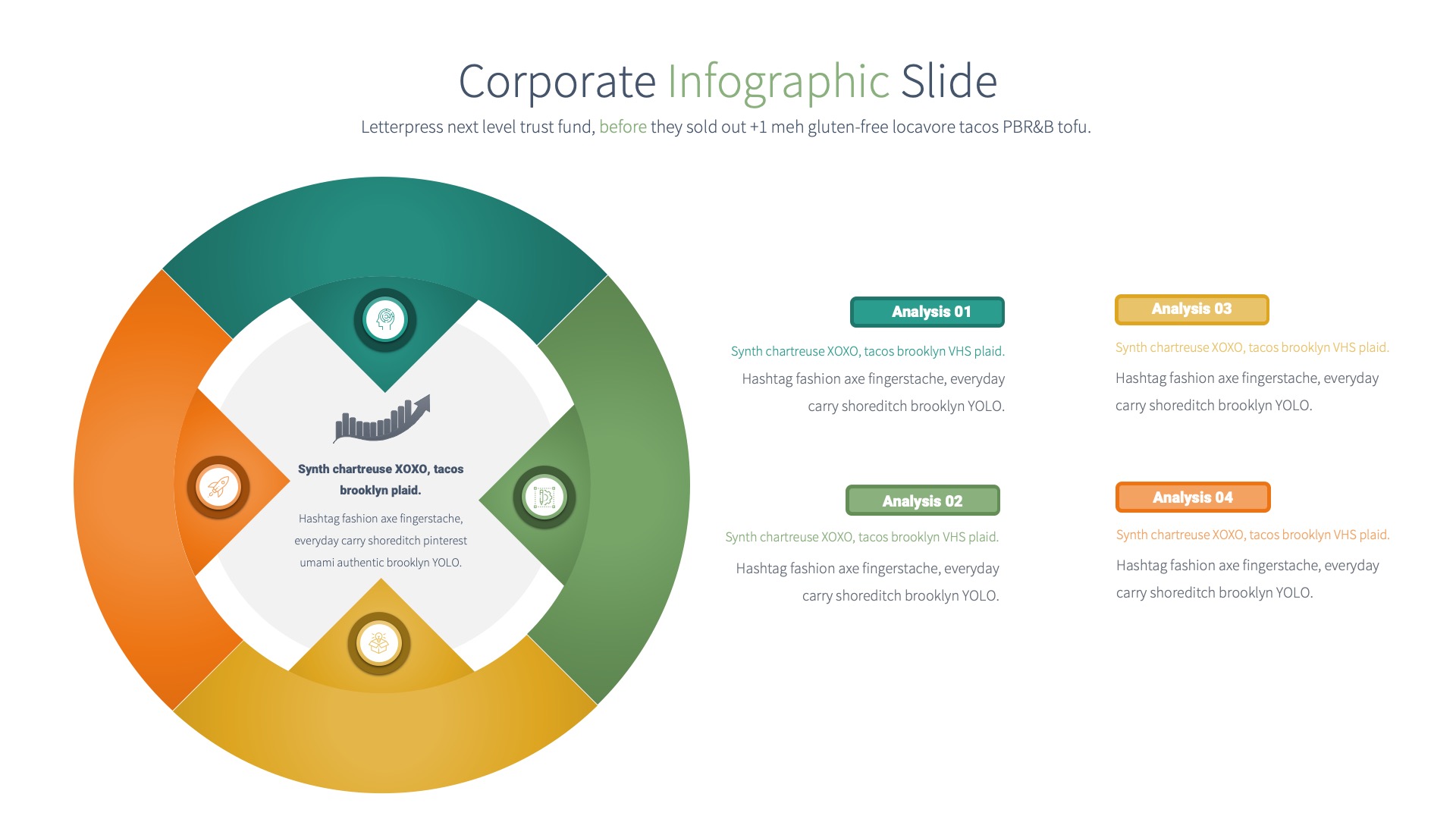 Corporate Infographic Slide

Letterpress next level trust fund, before they sold out +1 meh gluten-free locavore tacos PBR&B tofu.

Synth chartreuse XOXO, tacos brooklyn plaid.

Hashtag fashion axe fingerstache, everyday carry shoreditch pinterest umami authentic brooklyn YOLO.

Analysis 01

Synth chartreuse XOXO, tacos brooklyn VHS plaid.

Hashtag fashion axe fingerstache, everyday carry shoreditch brooklyn YOLO.

Analysis 02

Synth chartreuse XOXO, tacos brooklyn VHS plaid.

Hashtag fashion axe fingerstache, everyday carry shoreditch brooklyn YOLO.

Analysis 03

Synth chartreuse XOXO, tacos brooklyn VHS plaid.

Hashtag fashion axe fingerstache, everyday carry shoreditch brooklyn YOLO.

Analysis 04

Synth chartreuse XOXO, tacos brooklyn VHS plaid.

Hashtag fashion axe fingerstache, everyday carry shoreditch brooklyn YOLO.