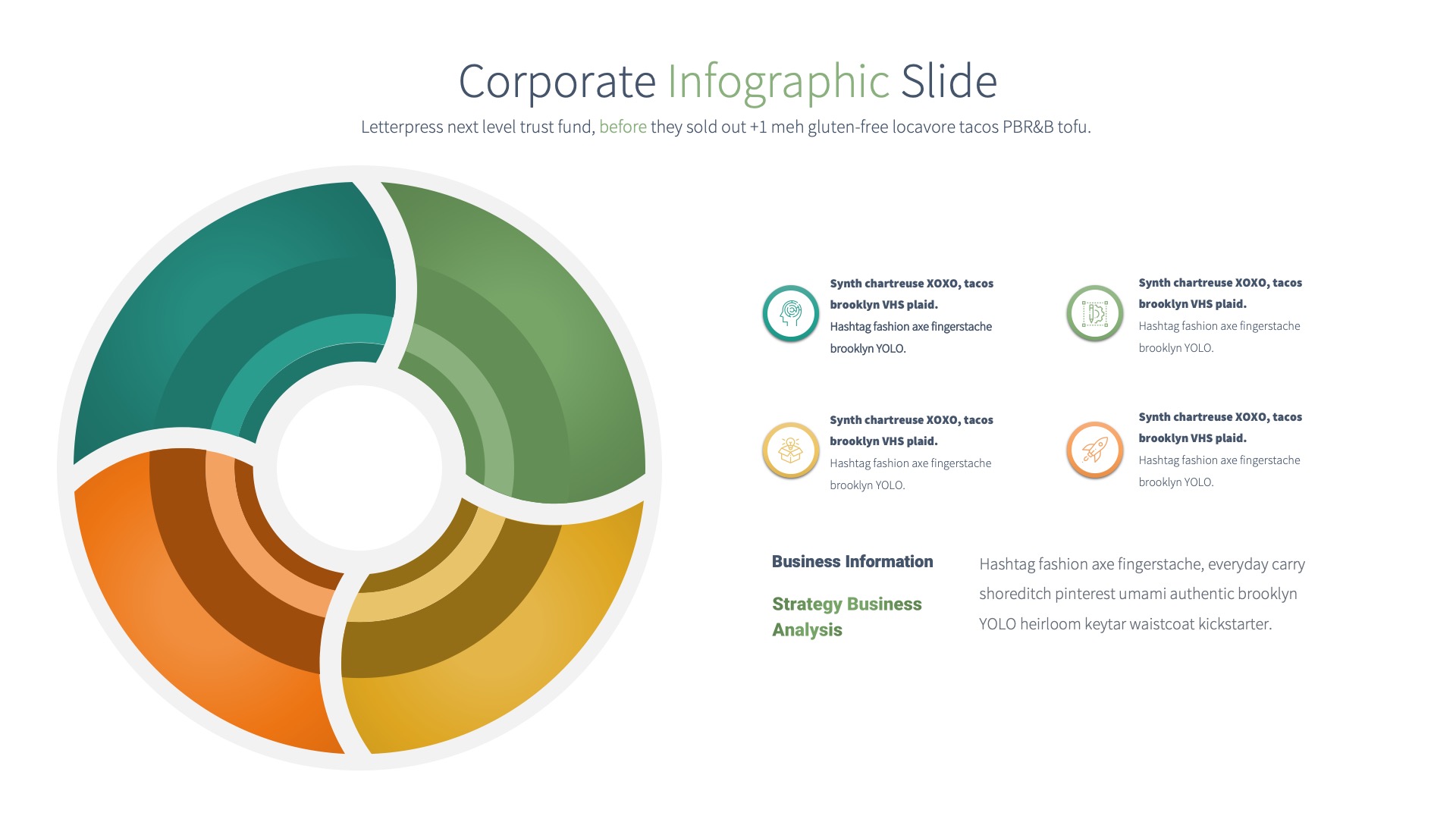 Corporate Infographic Slide

Letterpress next level trust fund, before they sold out +1 meh gluten-free locavore tacos PBR&B tofu.

Synth chartreuse XOXO, tacos brooklyn VHS plaid.
Hashtag fashion axe fingerstache brooklyn YOLO.

Synth chartreuse XOXO, tacos brooklyn VHS plaid.
Hashtag fashion axe fingerstache brooklyn YOLO.

Synth chartreuse XOXO, tacos brooklyn VHS plaid.
Hashtag fashion axe fingerstache brooklyn YOLO.

Synth chartreuse XOXO, tacos brooklyn VHS plaid.
Hashtag fashion axe fingerstache brooklyn YOLO.

Business Information

Strategy Business Analysis

Hashtag fashion axe fingerstache, everyday carry shoreditch pinterest umami authentic brooklyn YOLO heirloom keytar waistcoat kickstarter.