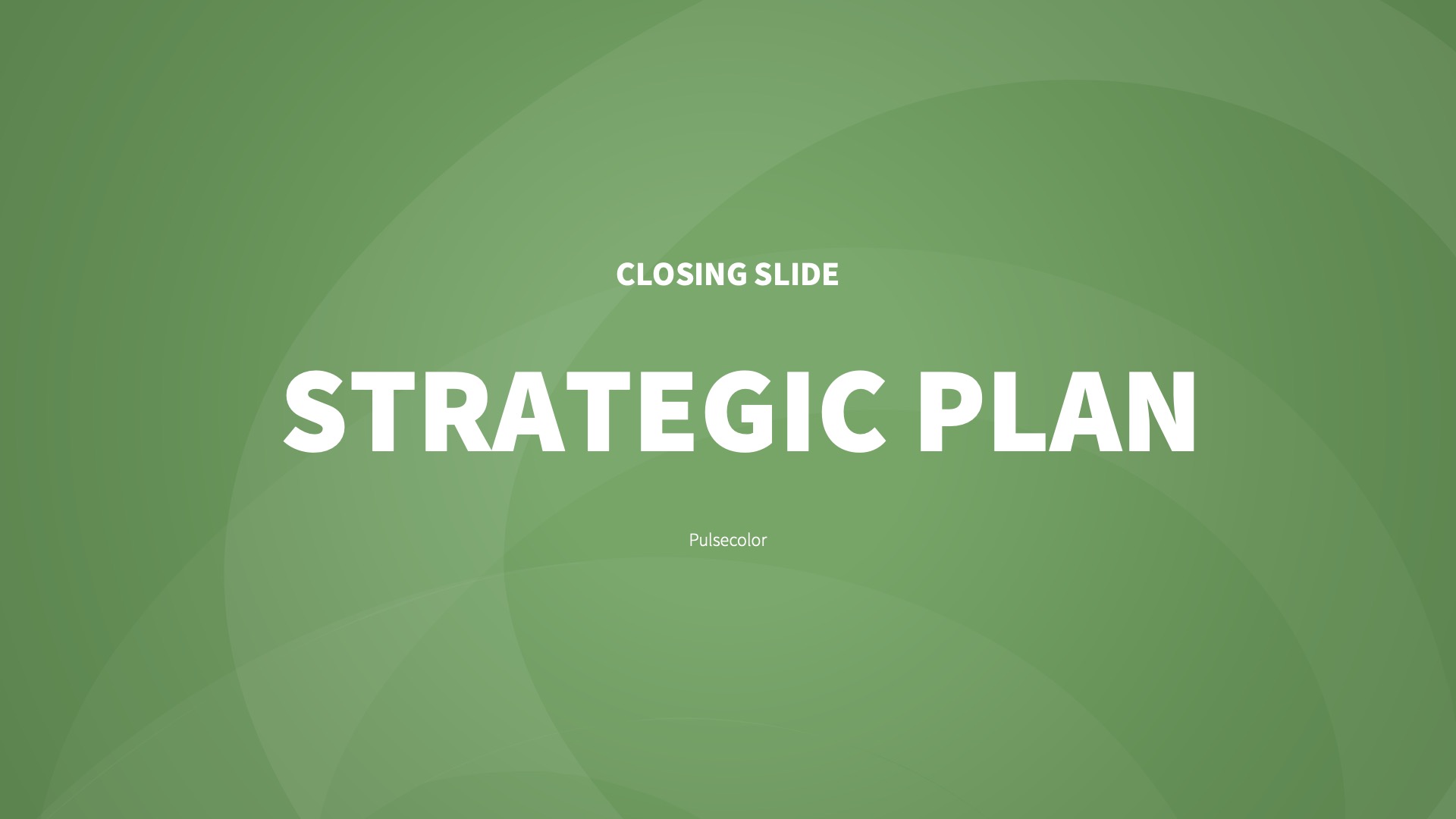 CLOSING SLIDE

STRATEGIC PLAN

Pulsecolor