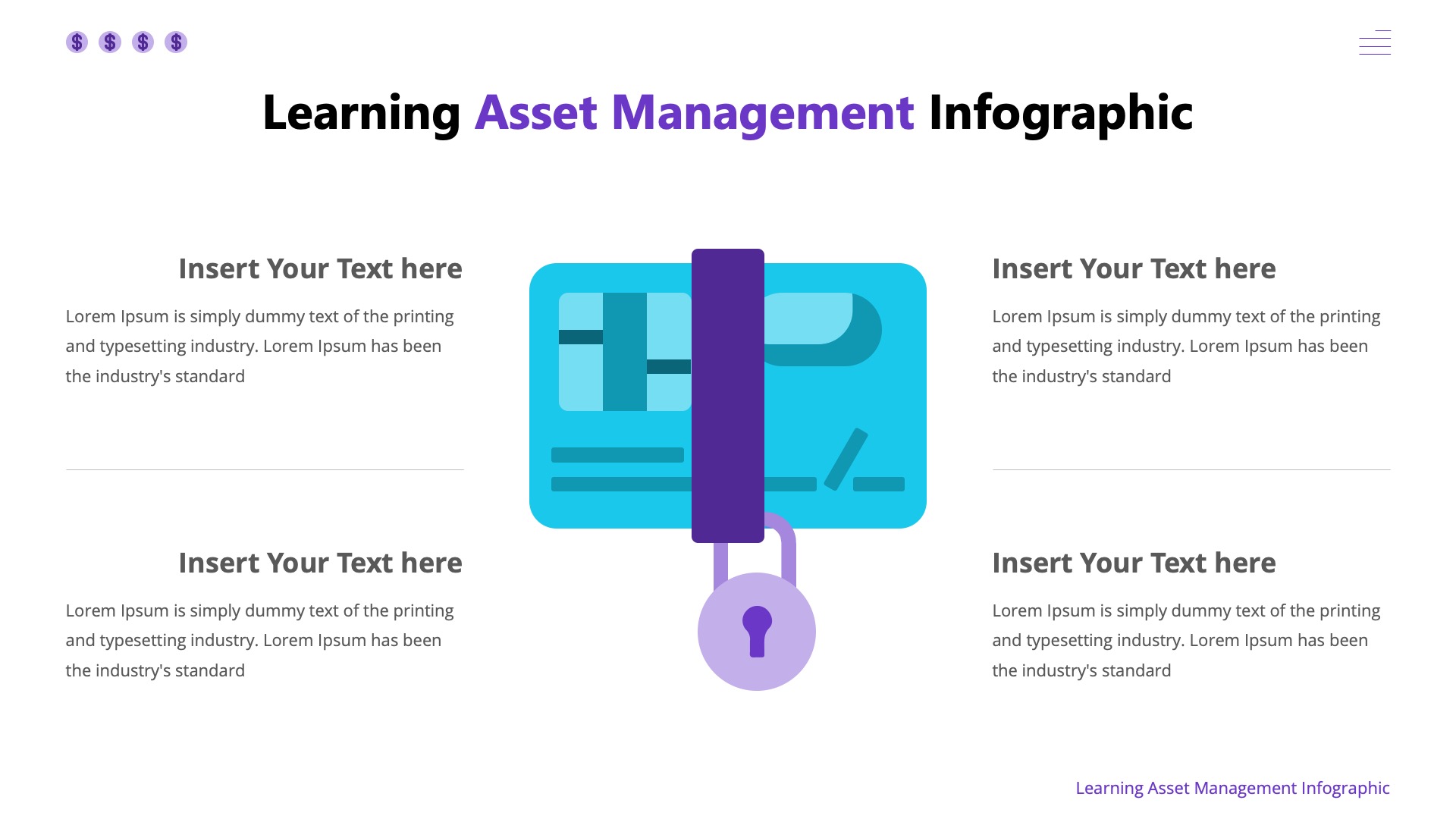 $ $ $ $

Learning Asset Management Infographic

Insert Your Text here

Lorem Ipsum is simply dummy text of the printing and typesetting industry. Lorem Ipsum has been the industry's standard

Insert Your Text here

Lorem Ipsum is simply dummy text of the printing and typesetting industry. Lorem Ipsum has been the industry's standard

Insert Your Text here

Lorem Ipsum is simply dummy text of the printing and typesetting industry. Lorem Ipsum has been the industry's standard

Insert Your Text here

Lorem Ipsum is simply dummy text of the printing and typesetting industry. Lorem Ipsum has been the industry's standard

Learning Asset Management Infographic