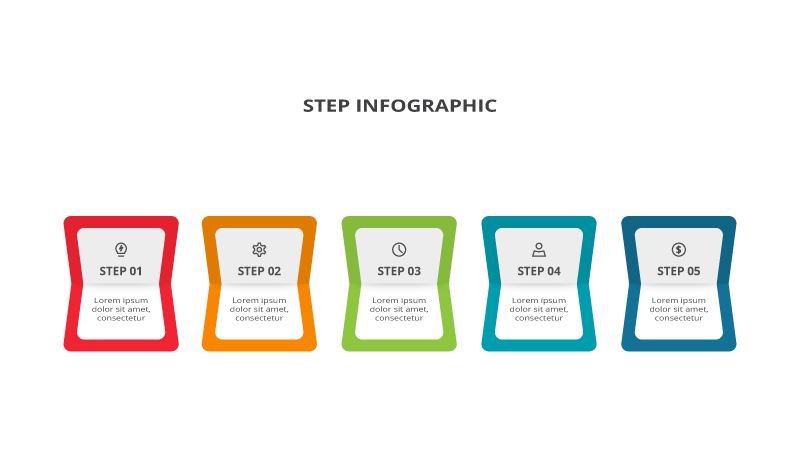 STEP INFOGRAPHIC

STEP 01

Lorem ipsum dolor sit amet, consectetur

STEP 02

Lorem ipsum dolor sit amet, consectetur

STEP 03

Lorem ipsum dolor sit amet, consectetur

STEP 04

Lorem ipsum dolor sit amet, consectetur

STEP 05

Lorem ipsum dolor sit amet, consectetur