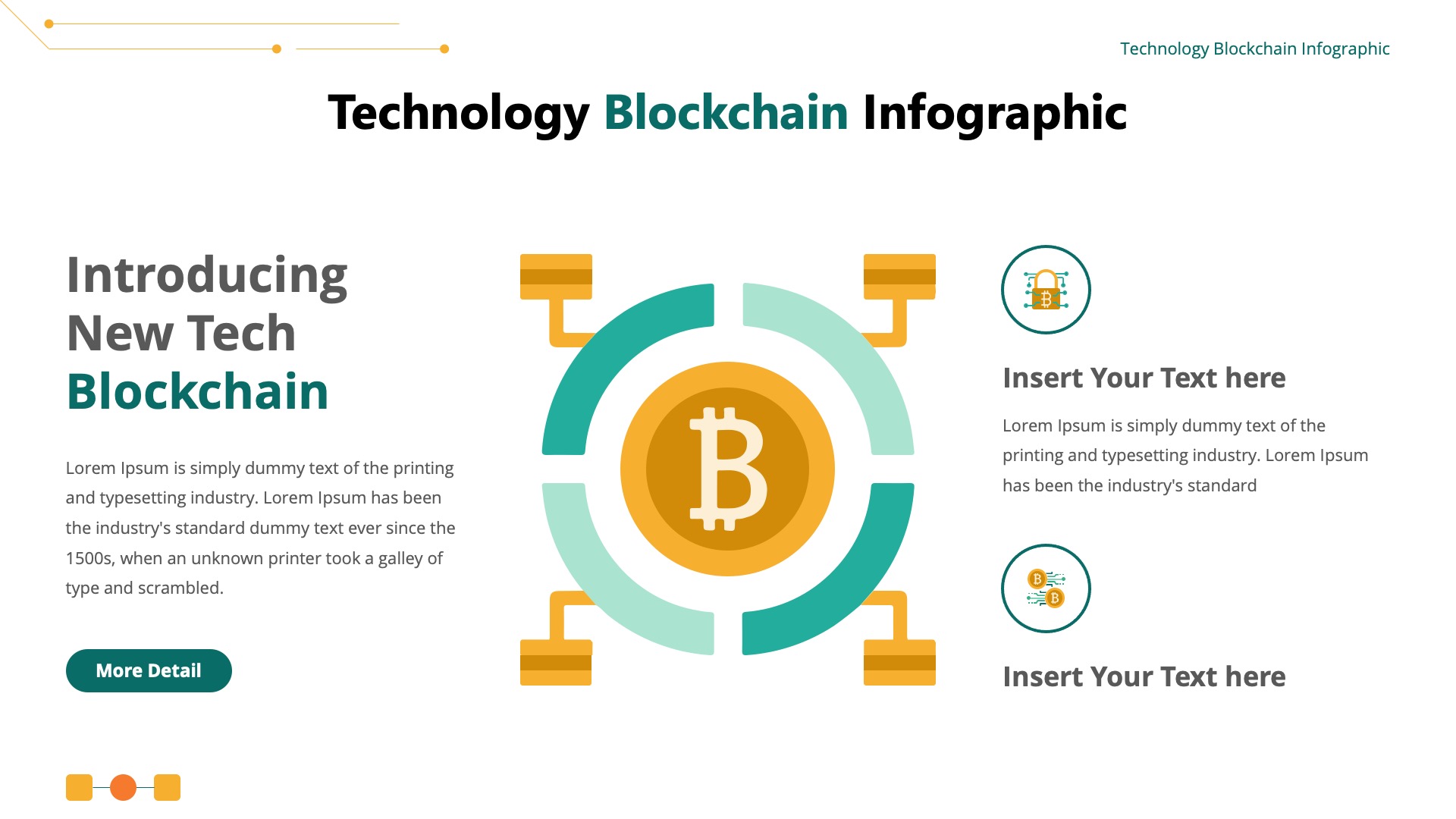 Technology Blockchain Infographic

Technology Blockchain Infographic

Introducing New Tech Blockchain

Lorem Ipsum is simply dummy text of the printing and typesetting industry. Lorem Ipsum has been the industry's standard dummy text ever since the 1500s, when an unknown printer took a galley of type and scrambled.

More Detail

Insert Your Text here

Lorem Ipsum is simply dummy text of the printing and typesetting industry. Lorem Ipsum has been the industry's standard

Insert Your Text here