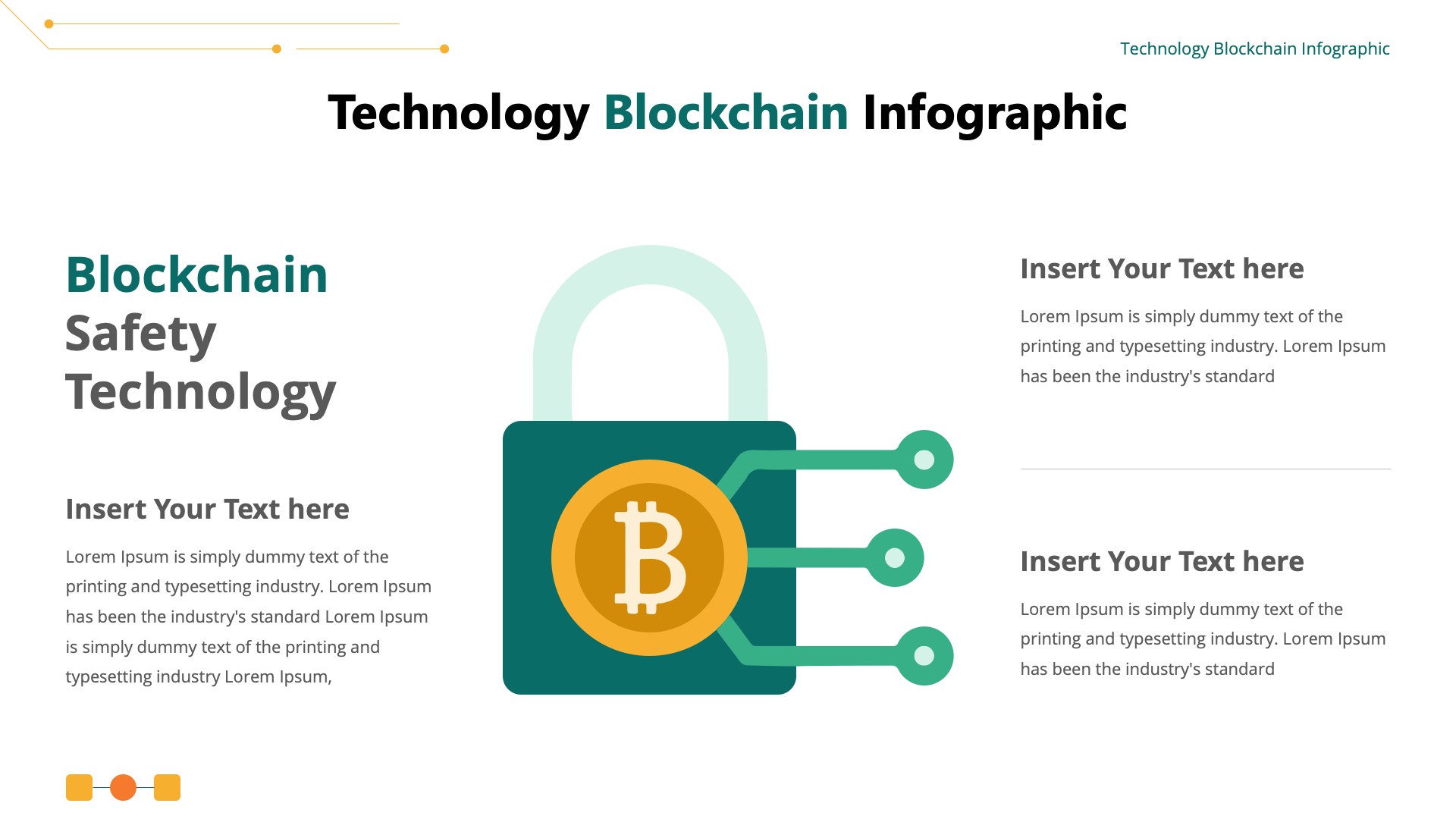 Technology Blockchain Infographic

Technology Blockchain Infographic

Blockchain Safety Technology

Insert Your Text here

Lorem Ipsum is simply dummy text of the printing and typesetting industry. Lorem Ipsum has been the industry's standard Lorem Ipsum is simply dummy text of the printing and typesetting industry Lorem Ipsum,

Insert Your Text here

Lorem Ipsum is simply dummy text of the printing and typesetting industry. Lorem Ipsum has been the industry's standard

Insert Your Text here

Lorem Ipsum is simply dummy text of the printing and typesetting industry. Lorem Ipsum has been the industry's standard