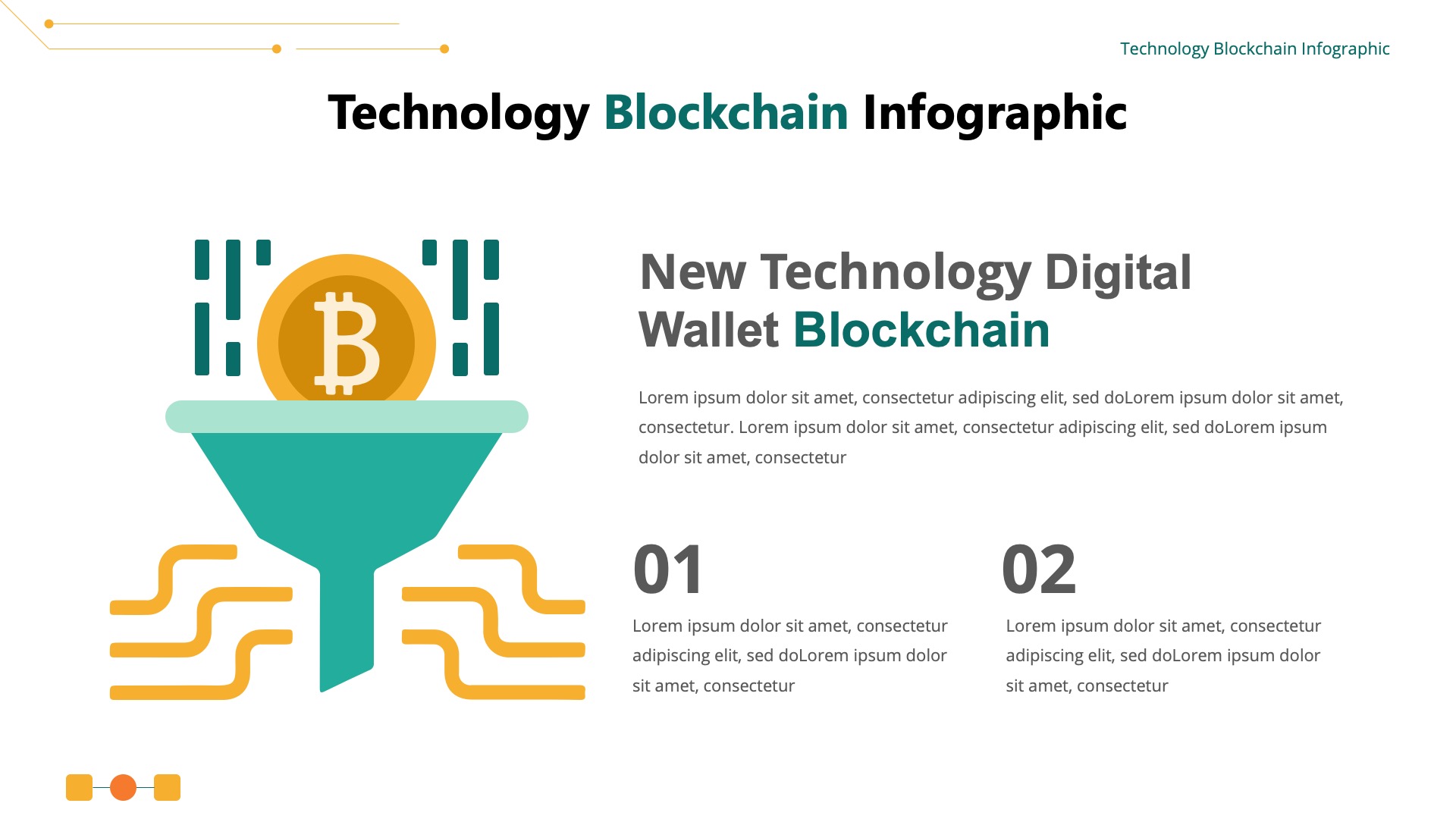 Technology Blockchain Infographic

Technology Blockchain Infographic

New Technology Digital Wallet Blockchain

Lorem ipsum dolor sit amet, consectetur adipiscing elit, sed doLorem ipsum dolor sit amet, consectetur. Lorem ipsum dolor sit amet, consectetur adipiscing elit, sed doLorem ipsum dolor sit amet, consectetur

01

Lorem ipsum dolor sit amet, consectetur adipiscing elit, sed doLorem ipsum dolor sit amet, consectetur

02

Lorem ipsum dolor sit amet, consectetur adipiscing elit, sed doLorem ipsum dolor sit amet, consectetur