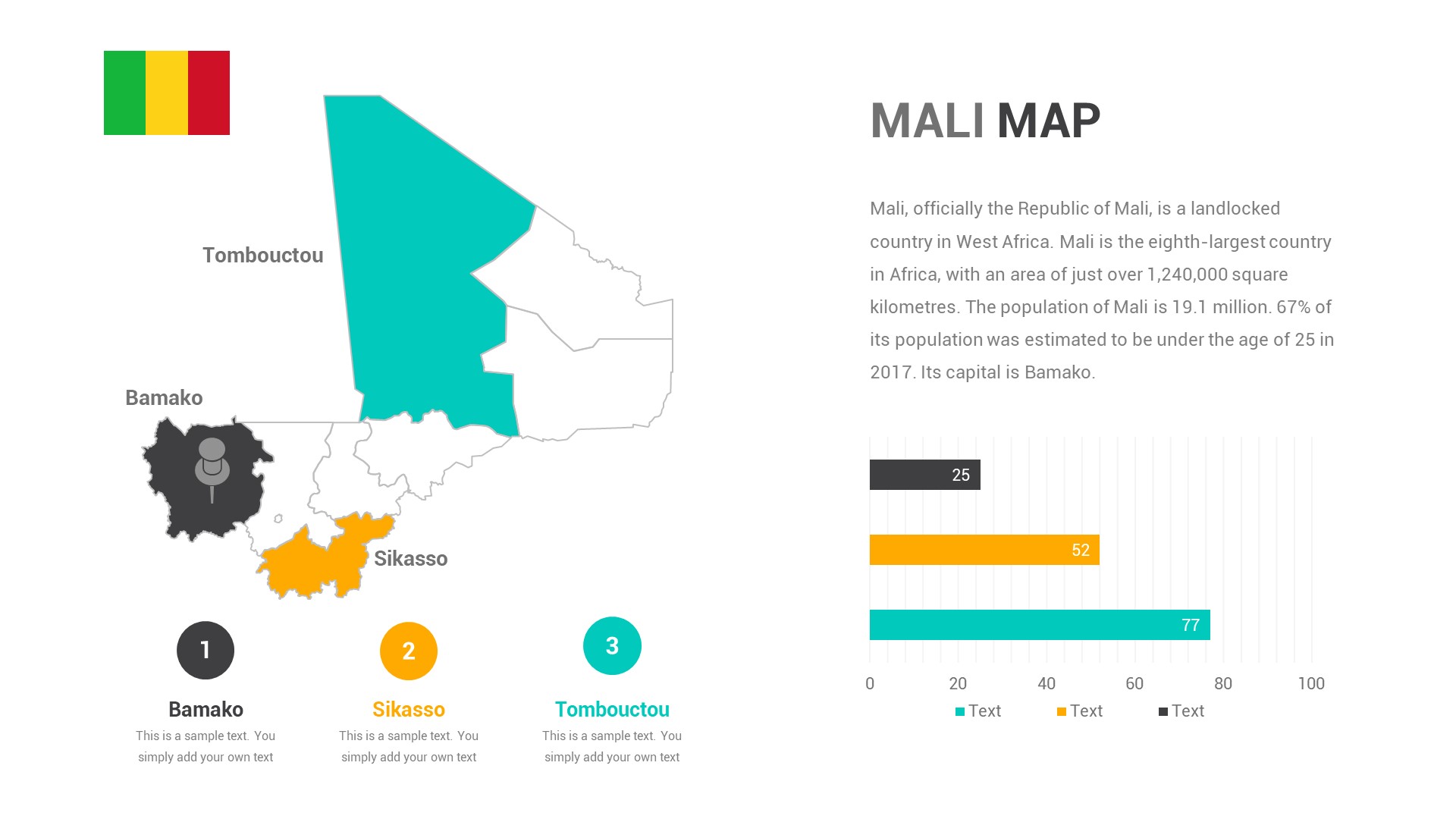 Tombouctou

Bamako

Sikasso

1

Bamako

This is a sample text. You simply add your own text

2

Sikasso

This is a sample text. You simply add your own text

3

Tombouctou

This is a sample text. You simply add your own text

MALI MAP

Mali, officially the Republic of Mali, is a landlocked country in West Africa. Mali is the eighth-largest country in Africa, with an area of just over 1,240,000 square kilometres. The population of Mali is 19.1 million. 67% of its population was estimated to be under the age of 25 in 2017. Its capital is Bamako.

25

52

77

0 20 40 60 80 100

Text Text Text