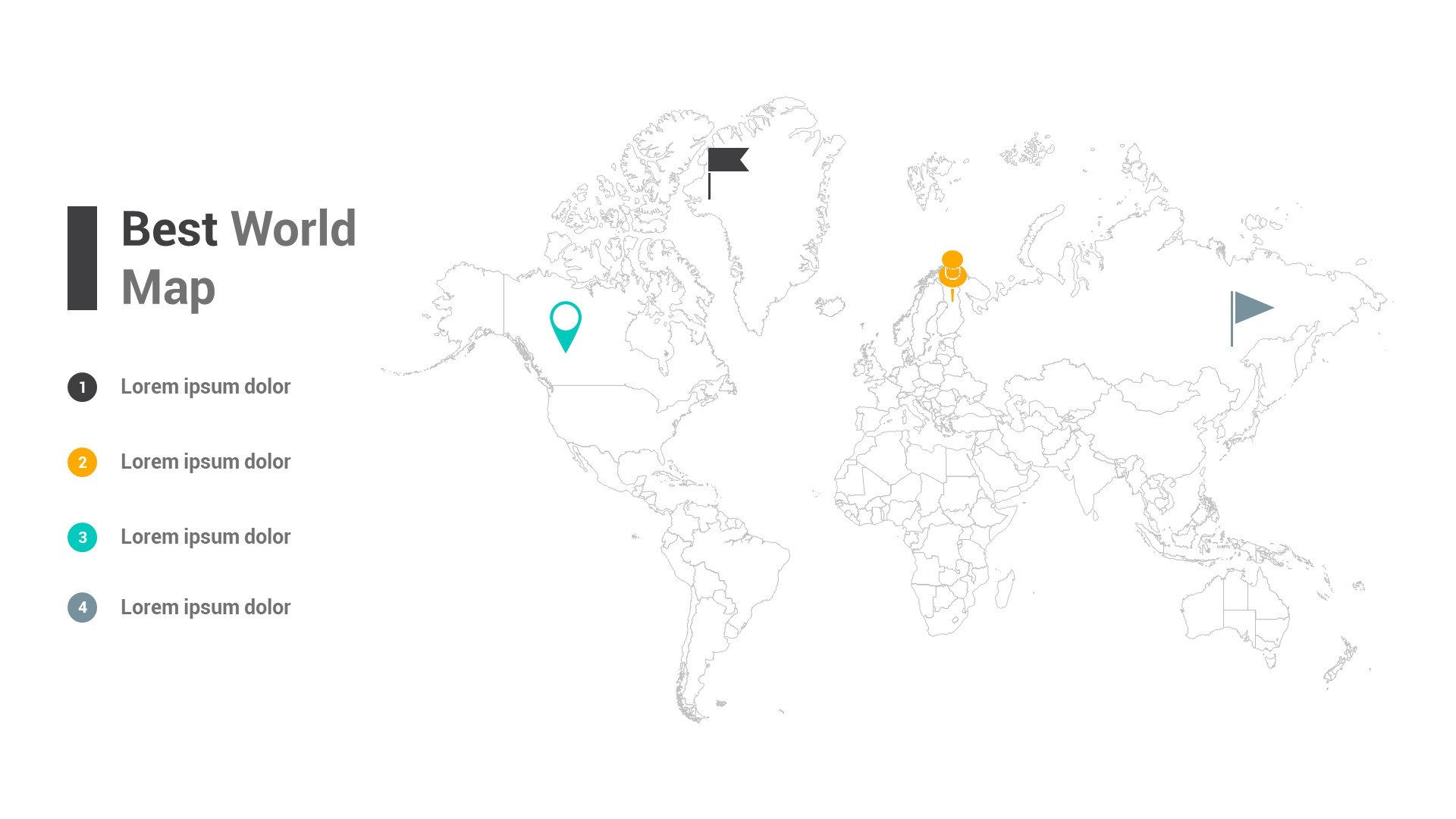 Best World Map

1 Lorem ipsum dolor

2 Lorem ipsum dolor

3 Lorem ipsum dolor

4 Lorem ipsum dolor