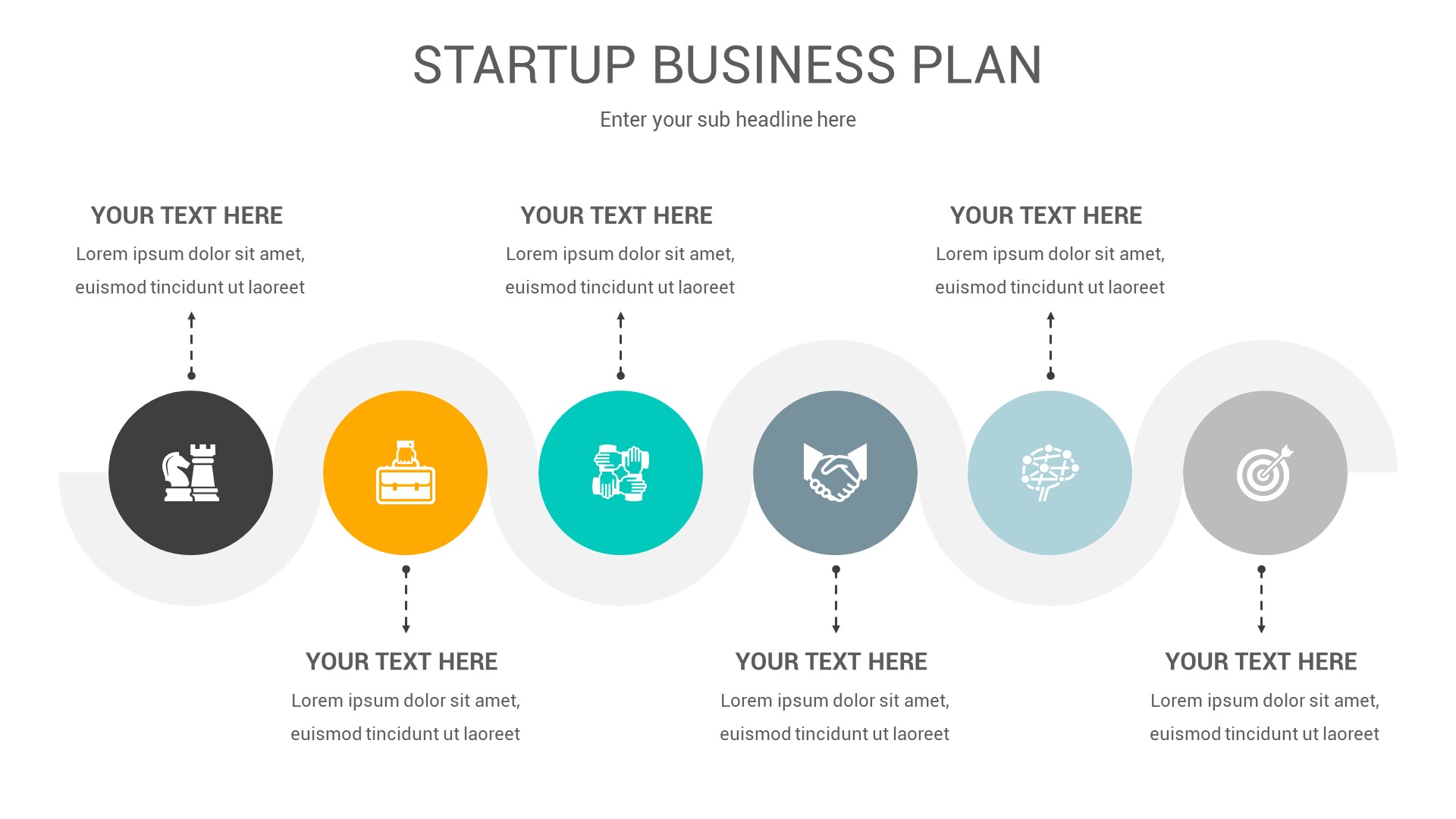 STARTUP BUSINESS PLAN

Enter your sub headline here

YOUR TEXT HERE
Lorem ipsum dolor sit amet, euismod tincidunt ut laoreet

YOUR TEXT HERE
Lorem ipsum dolor sit amet, euismod tincidunt ut laoreet

YOUR TEXT HERE
Lorem ipsum dolor sit amet, euismod tincidunt ut laoreet

YOUR TEXT HERE
Lorem ipsum dolor sit amet, euismod tincidunt ut laoreet

YOUR TEXT HERE
Lorem ipsum dolor sit amet, euismod tincidunt ut laoreet

YOUR TEXT HERE
Lorem ipsum dolor sit amet, euismod tincidunt ut laoreet