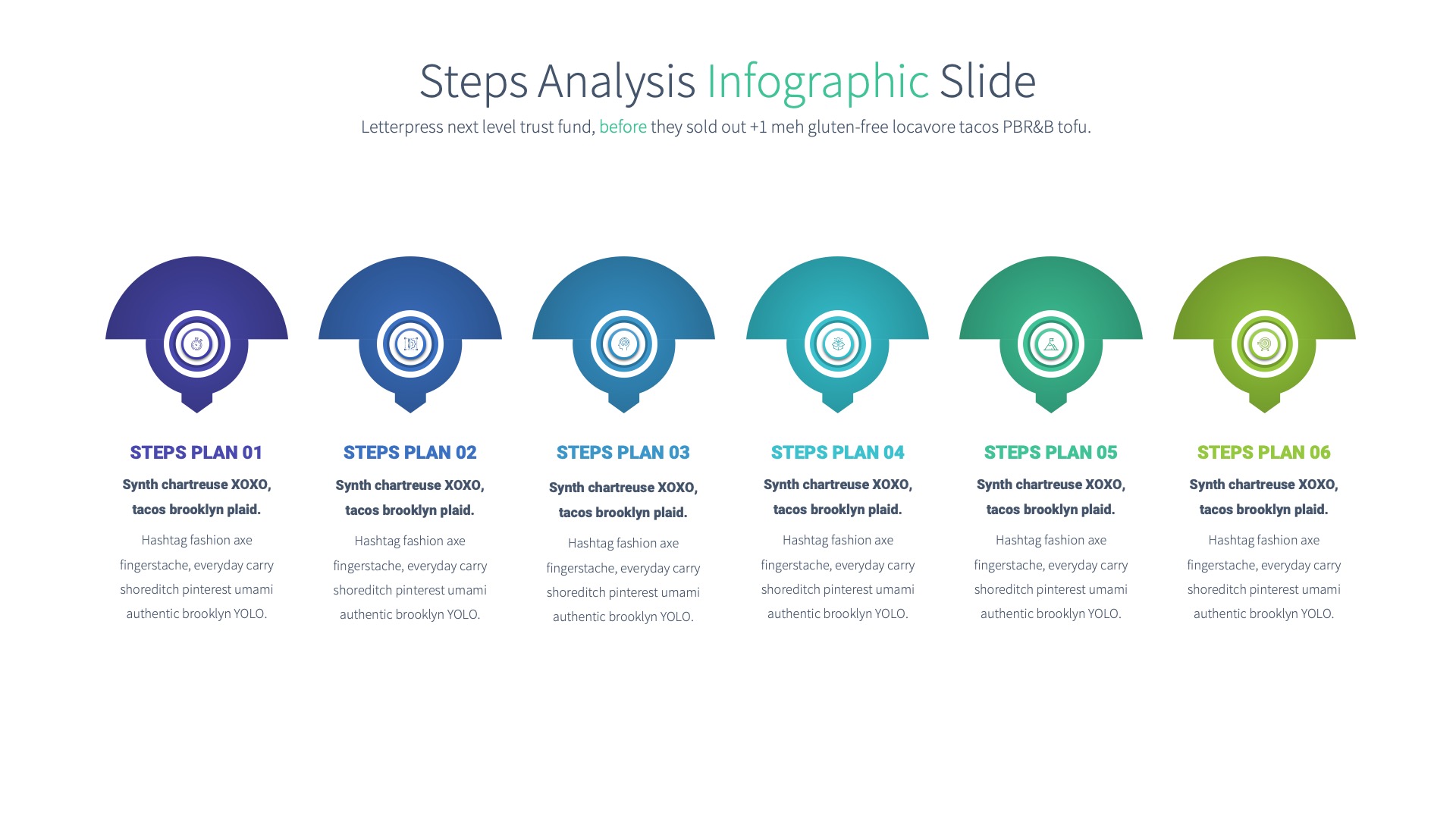 Steps Analysis Infographic Slide

Letterpress next level trust fund, before they sold out +1 meh gluten-free locavore tacos PBR&B tofu.

STEPS PLAN 01

Synth chartreuse XOXO, tacos brooklyn plaid.

Hashtag fashion axe fingerstache, everyday carry shoreditch pinterest umami authentic brooklyn YOLO.

STEPS PLAN 02

Synth chartreuse XOXO, tacos brooklyn plaid.

Hashtag fashion axe fingerstache, everyday carry shoreditch pinterest umami authentic brooklyn YOLO.

STEPS PLAN 03

Synth chartreuse XOXO, tacos brooklyn plaid.

Hashtag fashion axe fingerstache, everyday carry shoreditch pinterest umami authentic brooklyn YOLO.

STEPS PLAN 04

Synth chartreuse XOXO, tacos brooklyn plaid.

Hashtag fashion axe fingerstache, everyday carry shoreditch pinterest umami authentic brooklyn YOLO.

STEPS PLAN 05

Synth chartreuse XOXO, tacos brooklyn plaid.

Hashtag fashion axe fingerstache, everyday carry shoreditch pinterest umami authentic brooklyn YOLO.

STEPS PLAN 06

Synth chartreuse XOXO, tacos brooklyn plaid.

Hashtag fashion axe fingerstache, everyday carry shoreditch pinterest umami authentic brooklyn YOLO.