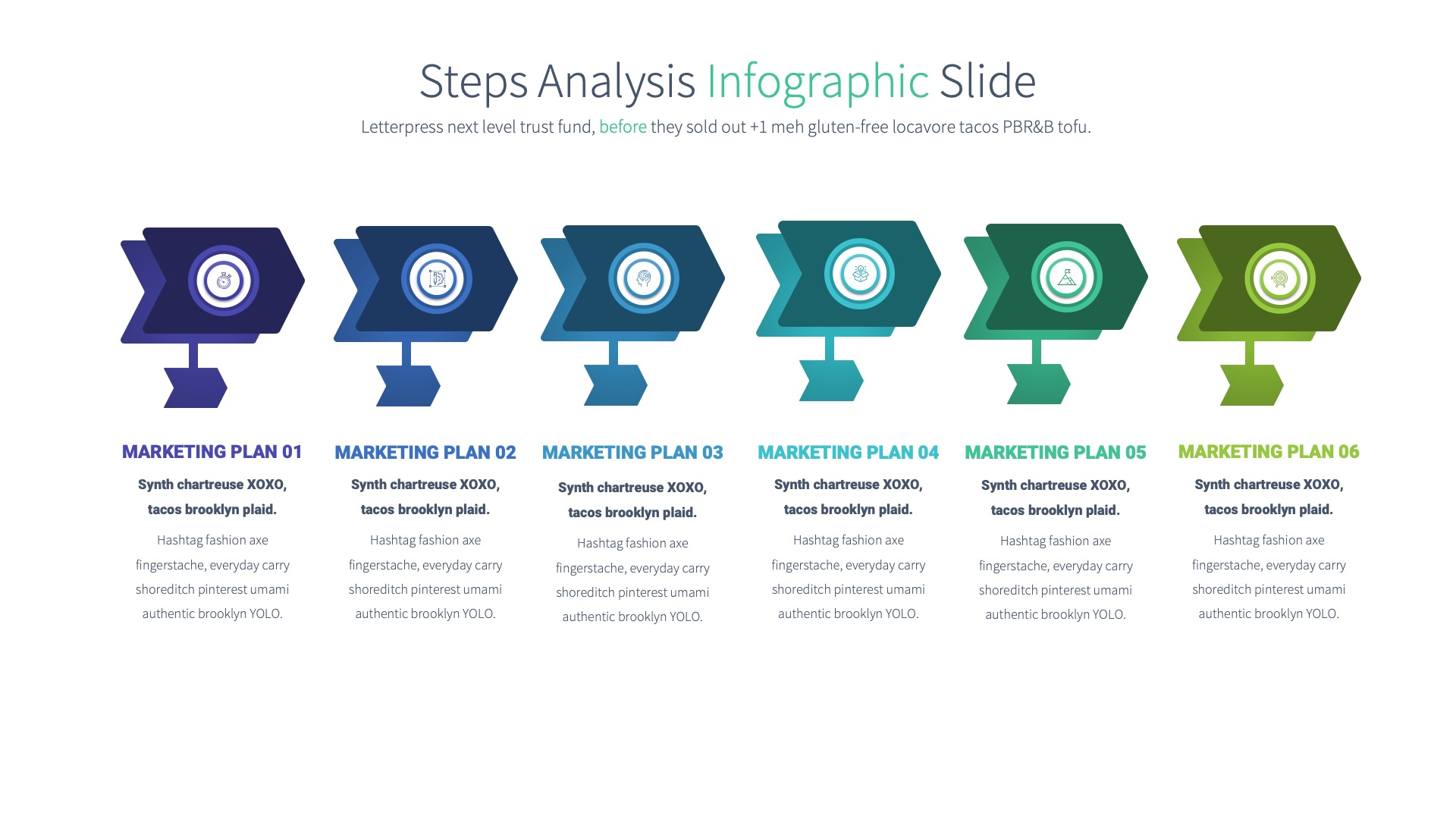 Steps Analysis Infographic Slide

Letterpress next level trust fund, before they sold out +1 meh gluten-free locavore tacos PBR&B tofu.

MARKETING PLAN 01

Synth chartreuse XOXO, tacos brooklyn plaid.

Hashtag fashion axe fingerstache, everyday carry shoreditch pinterest umami authentic brooklyn YOLO.

MARKETING PLAN 02

Synth chartreuse XOXO, tacos brooklyn plaid.

Hashtag fashion axe fingerstache, everyday carry shoreditch pinterest umami authentic brooklyn YOLO.

MARKETING PLAN 03

Synth chartreuse XOXO, tacos brooklyn plaid.

Hashtag fashion axe fingerstache, everyday carry shoreditch pinterest umami authentic brooklyn YOLO.

MARKETING PLAN 04

Synth chartreuse XOXO, tacos brooklyn plaid.

Hashtag fashion axe fingerstache, everyday carry shoreditch pinterest umami authentic brooklyn YOLO.

MARKETING PLAN 05

Synth chartreuse XOXO, tacos brooklyn plaid.

Hashtag fashion axe fingerstache, everyday carry shoreditch pinterest umami authentic brooklyn YOLO.

MARKETING PLAN 06

Synth chartreuse XOXO, tacos brooklyn plaid.

Hashtag fashion axe fingerstache, everyday carry shoreditch pinterest umami authentic brooklyn YOLO.