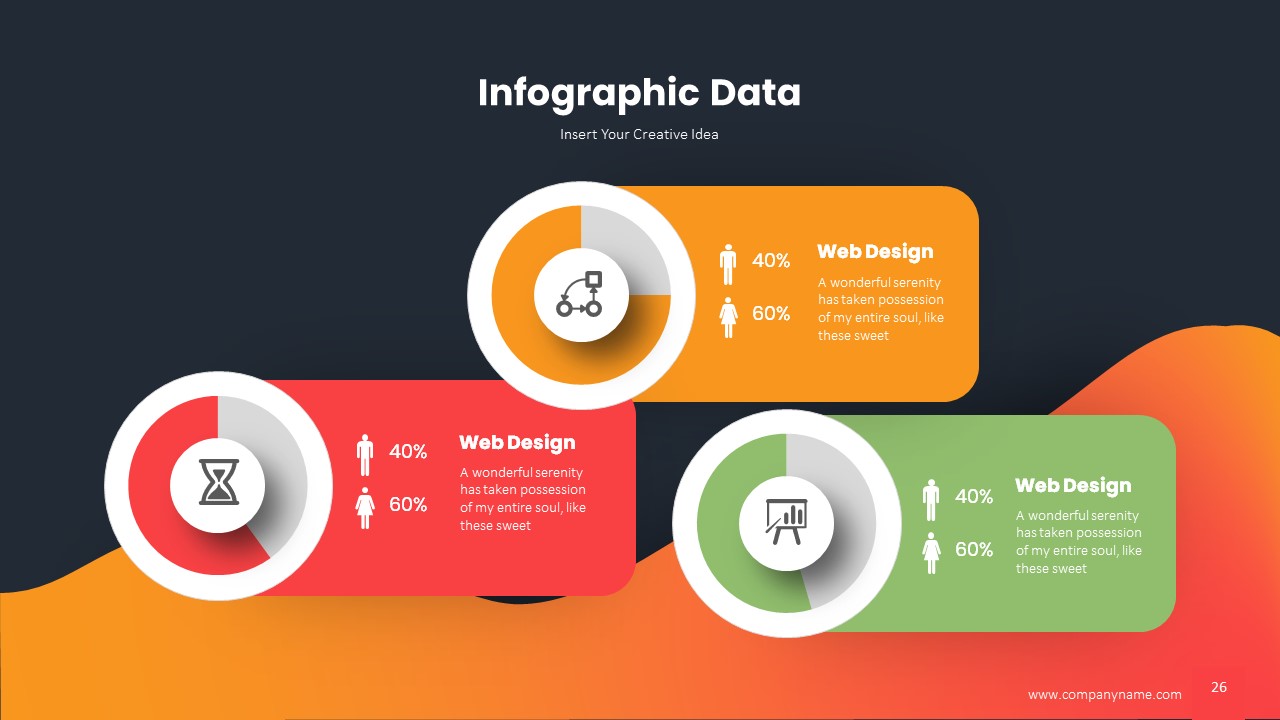 Infographic Data

Insert Your Creative Idea

40%

60%

Web Design

A wonderful serenity has taken possession of my entire soul, like these sweet

40%

60%

Web Design

A wonderful serenity has taken possession of my entire soul, like these sweet

40%

60%

Web Design

A wonderful serenity has taken possession of my entire soul, like these sweet

www.companyname.com

26