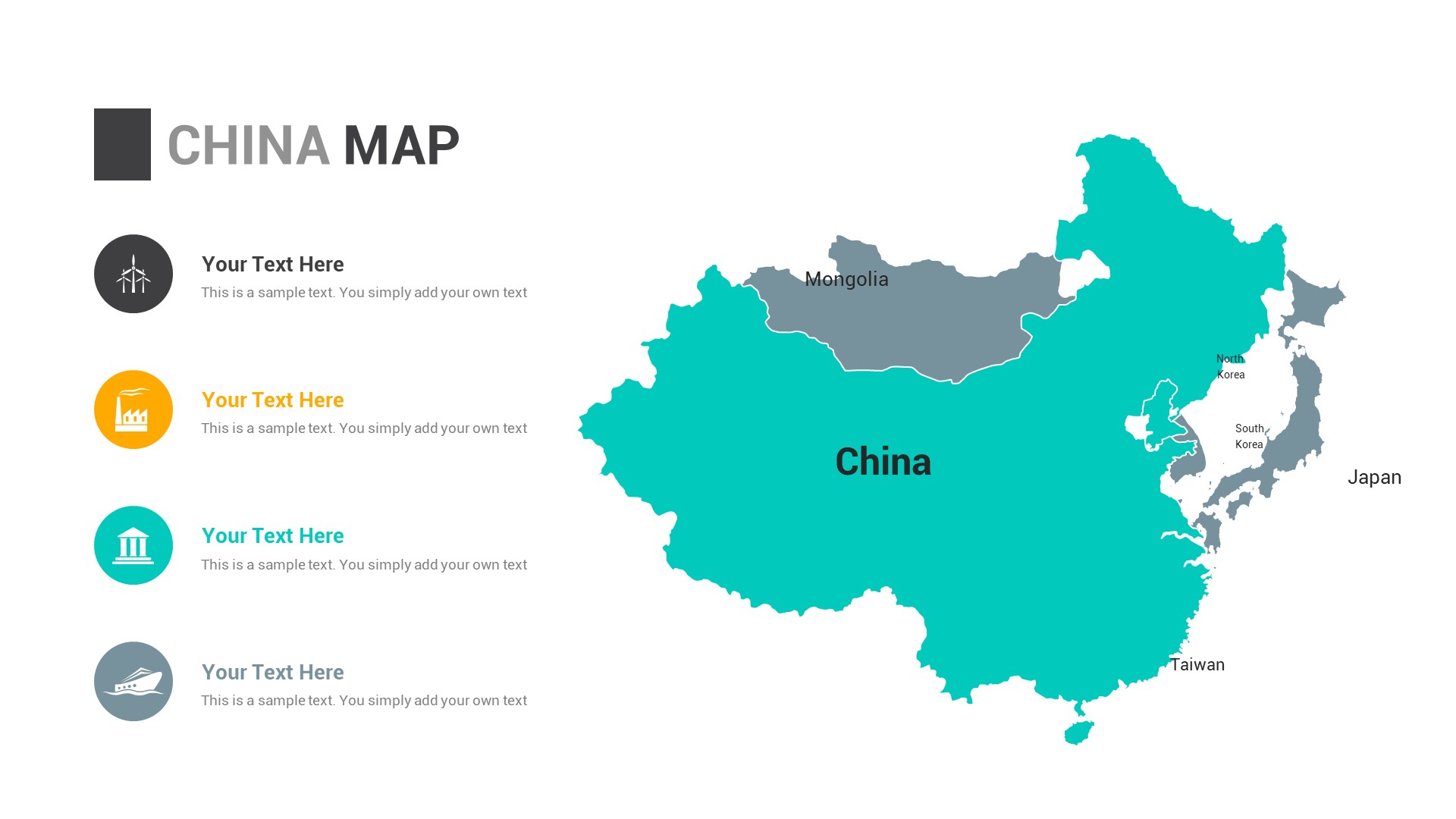 CHINA MAP

Your Text Here
This is a sample text. You simply add your own text

Your Text Here
This is a sample text. You simply add your own text

Your Text Here
This is a sample text. You simply add your own text

Your Text Here
This is a sample text. You simply add your own text

Mongolia

North Korea

South Korea

China

Japan

Taiwan