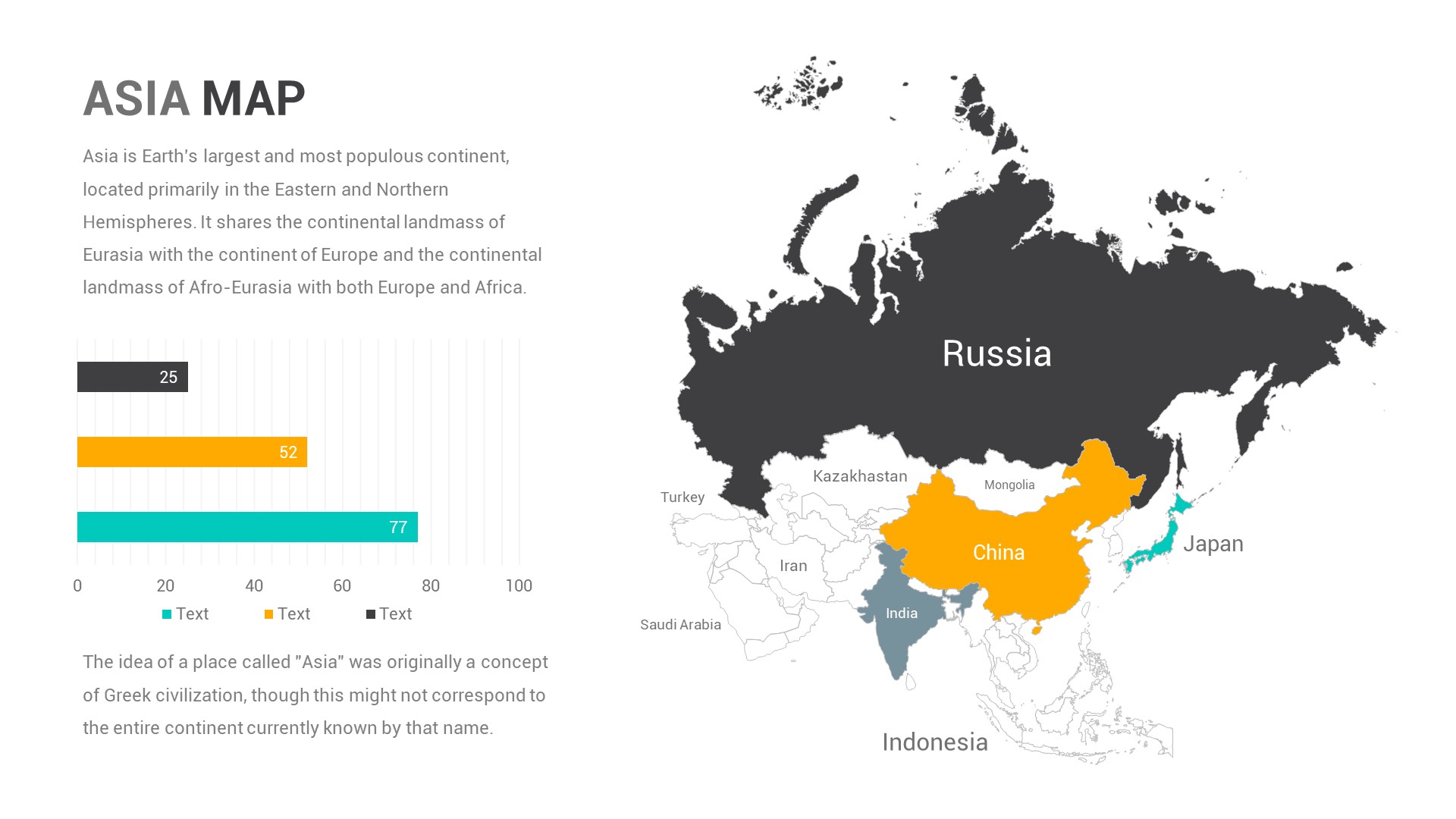 ASIA MAP

Asia is Earth's largest and most populous continent, located primarily in the Eastern and Northern Hemispheres. It shares the continental landmass of Eurasia with the continent of Europe and the continental landmass of Afro-Eurasia with both Europe and Africa.

25
52
77
0 20 40 60 80 100
Text Text Text

The idea of a place called "Asia" was originally a concept of Greek civilization, though this might not correspond to the entire continent currently known by that name.

Russia
Kazakhastan
Mongolia
Turkey
China
Japan
Iran
India
Saudi Arabia
Indonesia