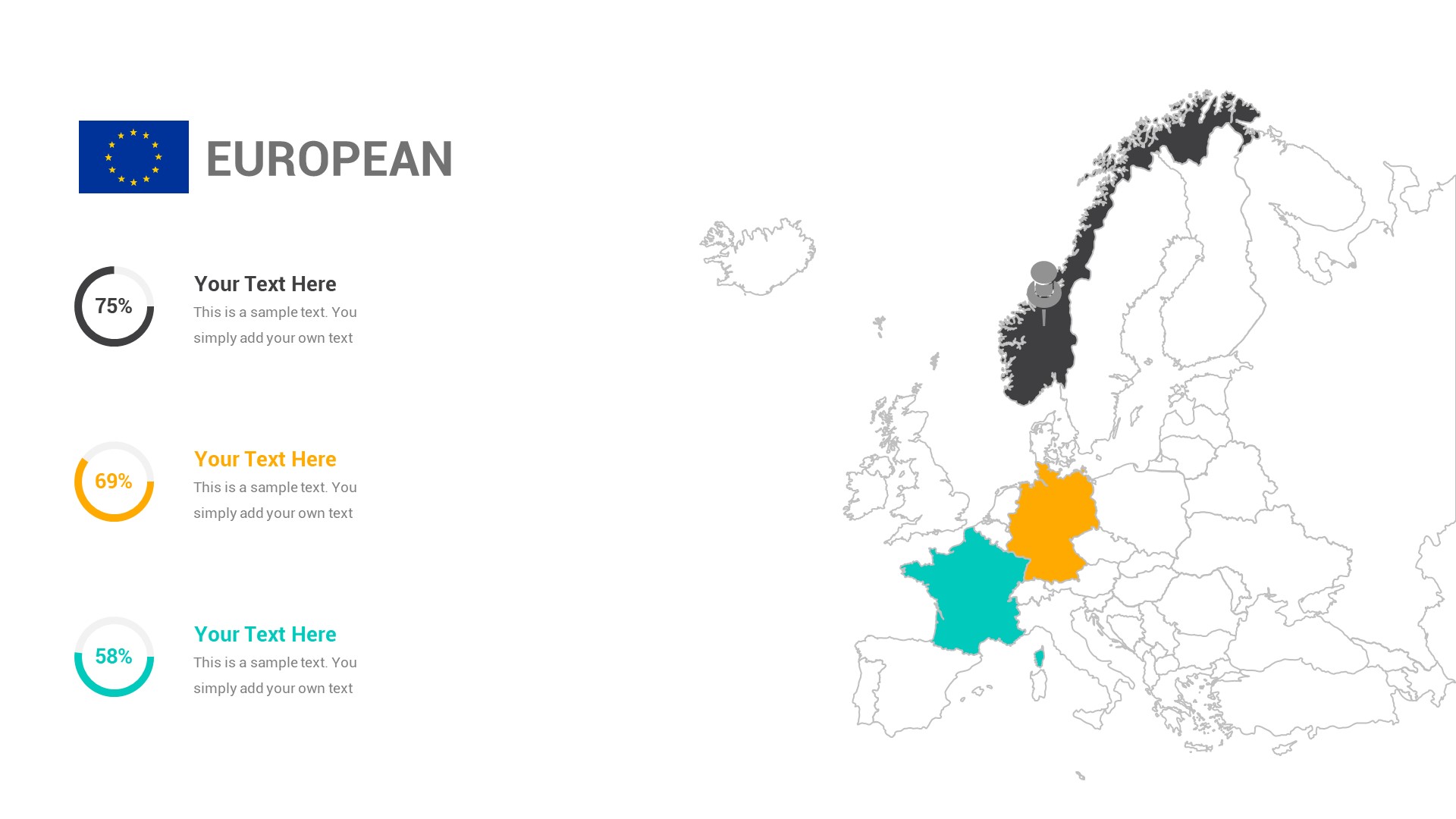 EUROPEAN

75%

Your Text Here

This is a sample text. You simply add your own text

69%

Your Text Here

This is a sample text. You simply add your own text

58%

Your Text Here

This is a sample text. You simply add your own text