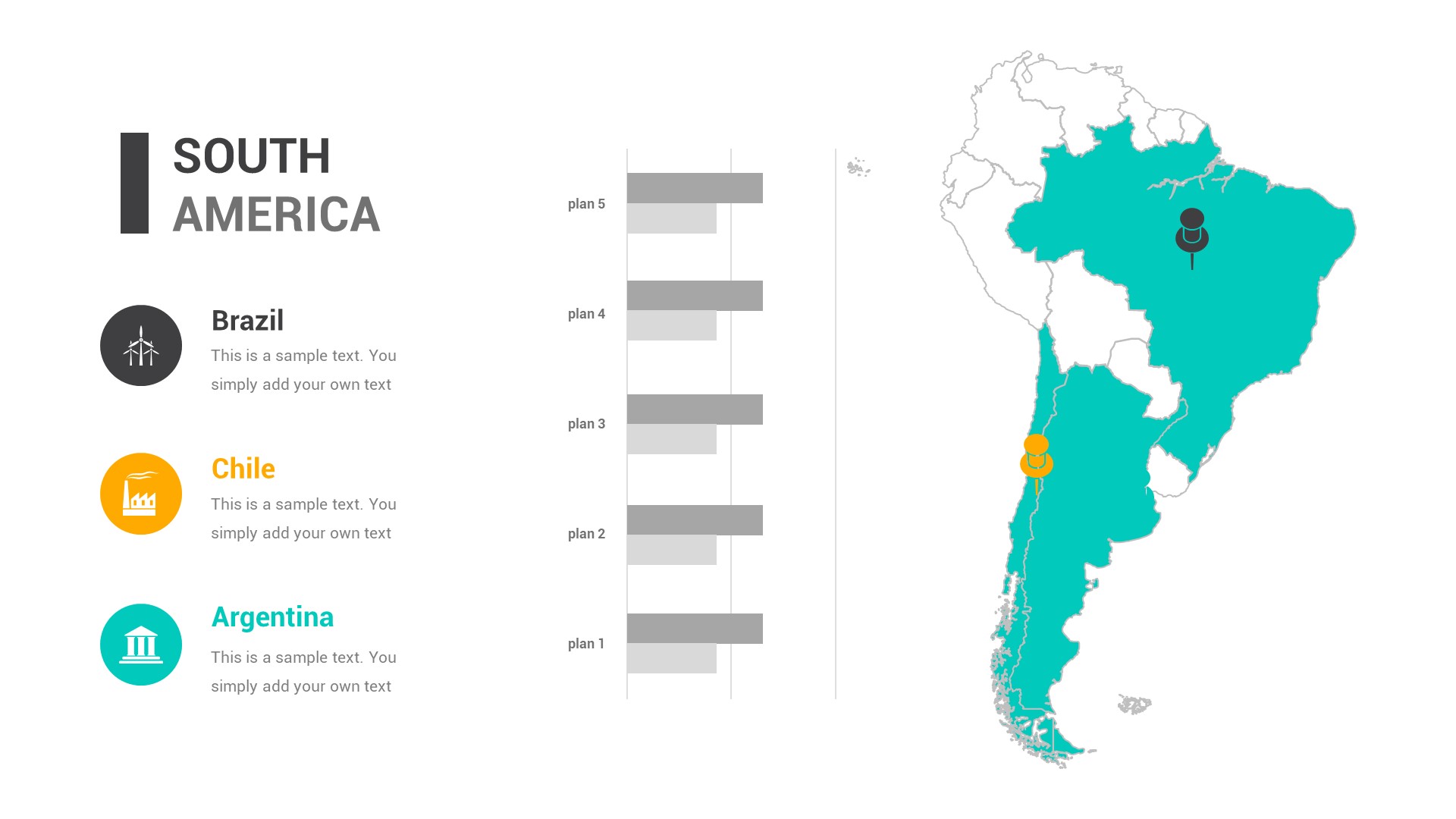 SOUTH
AMERICA

Brazil
This is a sample text. You simply add your own text

Chile
This is a sample text. You simply add your own text

Argentina
This is a sample text. You simply add your own text

plan 5
plan 4
plan 3
plan 2
plan 1