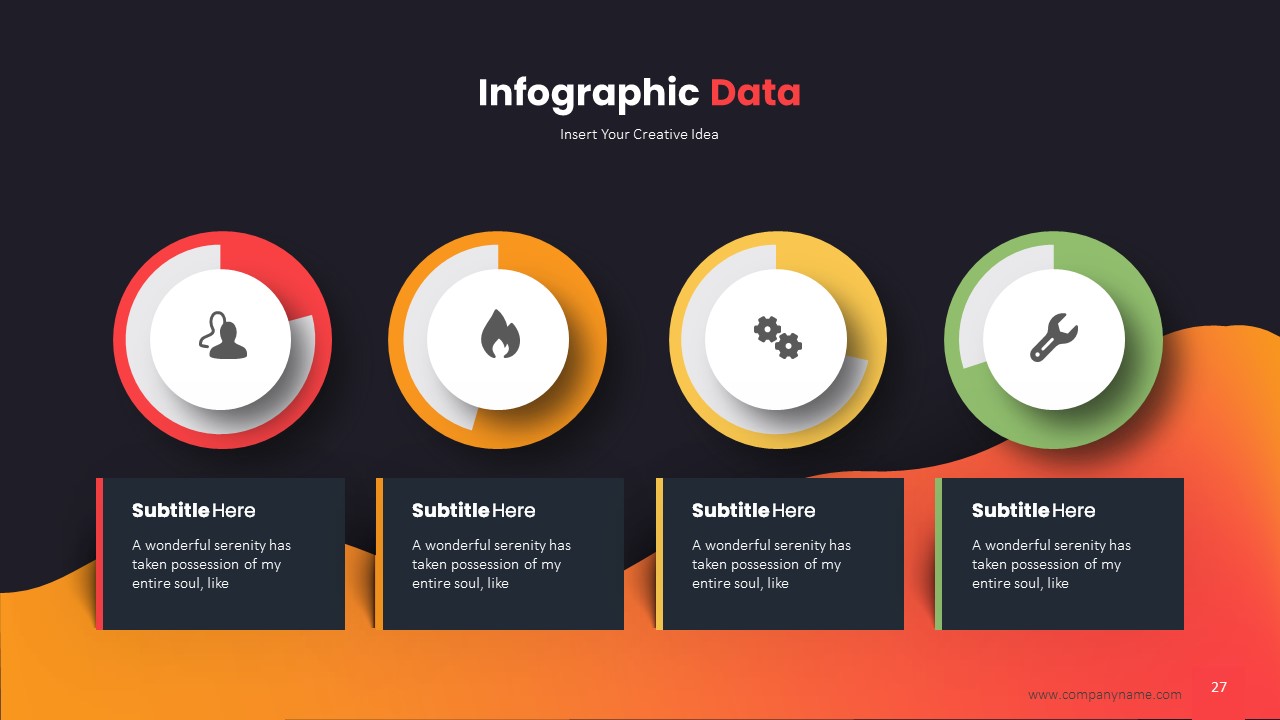 Infographic Data

Insert Your Creative Idea

Subtitle Here

A wonderful serenity has taken possession of my entire soul, like

Subtitle Here

A wonderful serenity has taken possession of my entire soul, like

Subtitle Here

A wonderful serenity has taken possession of my entire soul, like

Subtitle Here

A wonderful serenity has taken possession of my entire soul, like

www.companyname.com

27