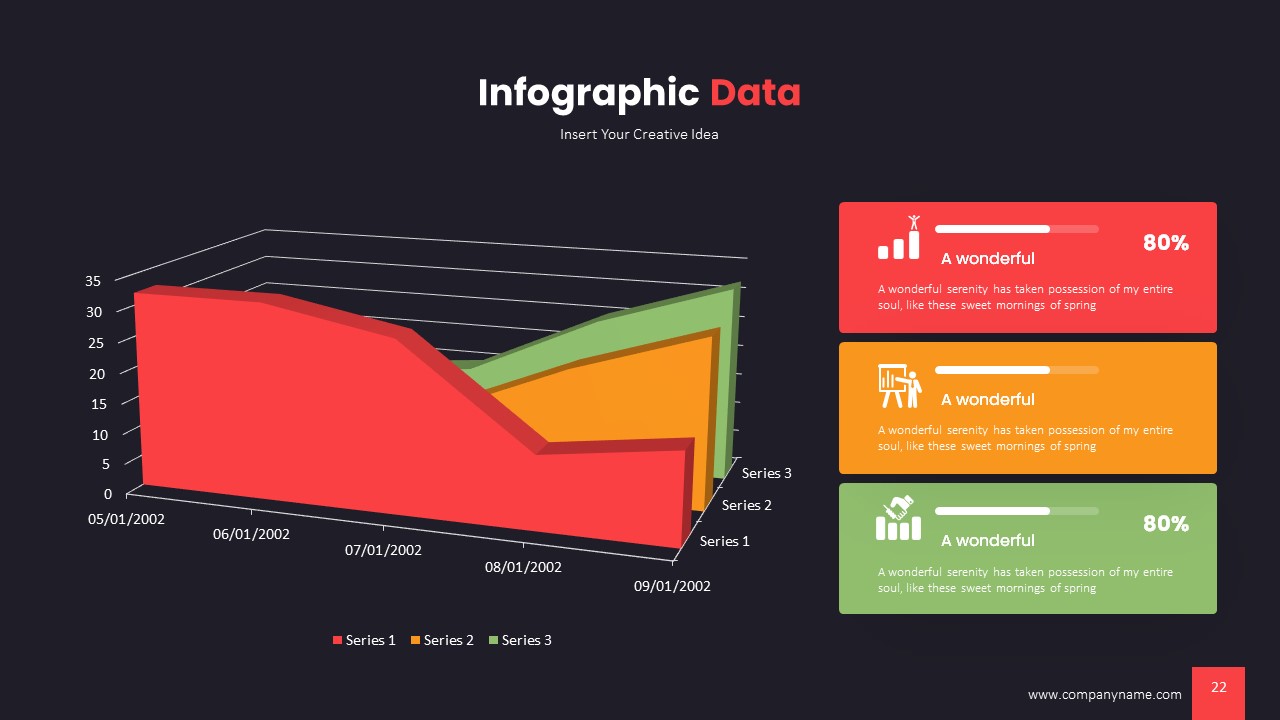 Infographic Data

Insert Your Creative Idea

35
30
25
20
15
10
5
0

05/01/2002
06/01/2002
07/01/2002
08/01/2002
09/01/2002

Series 3
Series 2
Series 1

Series 1 Series 2 Series 3

A wonderful
80%
A wonderful serenity has taken possession of my entire soul, like these sweet mornings of spring

A wonderful
A wonderful serenity has taken possession of my entire soul, like these sweet mornings of spring

A wonderful
80%
A wonderful serenity has taken possession of my entire soul, like these sweet mornings of spring

www.companyname.com
22