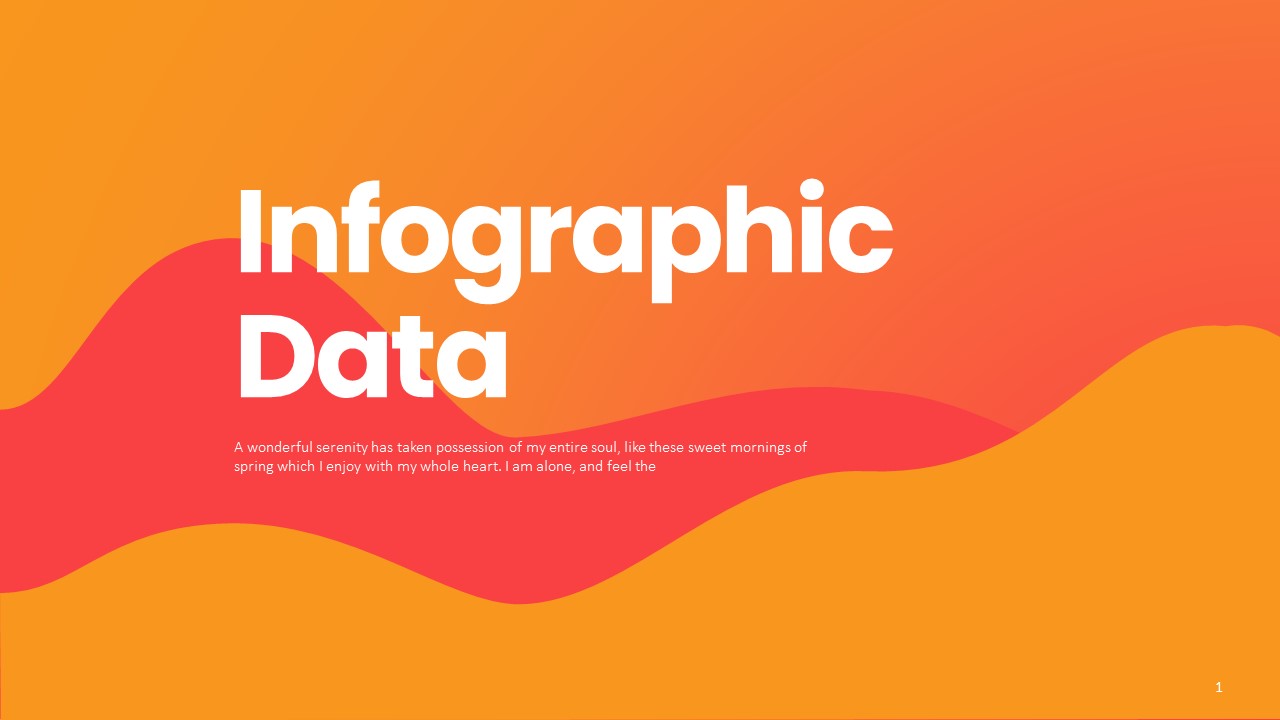 Infographic Data

A wonderful serenity has taken possession of my entire soul, like these sweet mornings of spring which I enjoy with my whole heart. I am alone, and feel the

1