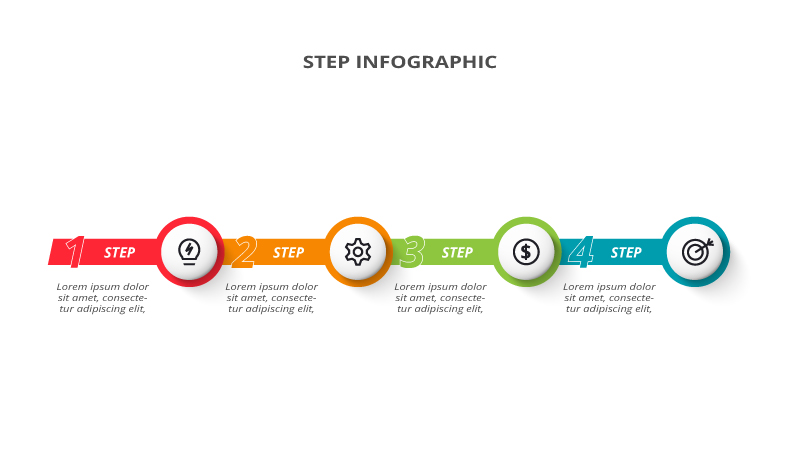 STEP INFOGRAPHIC

1 STEP

Lorem ipsum dolor sit amet, consectetur adipiscing elit,

2 STEP

Lorem ipsum dolor sit amet, consectetur adipiscing elit,

3 STEP

Lorem ipsum dolor sit amet, consectetur adipiscing elit,

4 STEP

Lorem ipsum dolor sit amet, consectetur adipiscing elit,