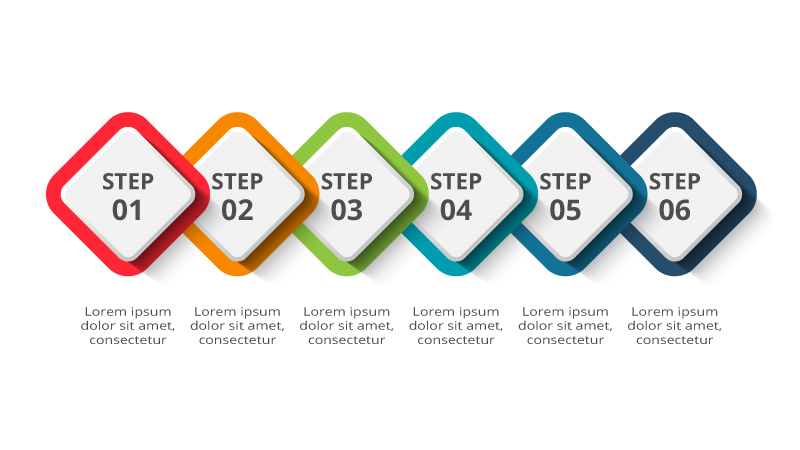 STEP 01

STEP 02

STEP 03

STEP 04

STEP 05

STEP 06

Lorem ipsum dolor sit amet, consectetur

Lorem ipsum dolor sit amet, consectetur

Lorem ipsum dolor sit amet, consectetur

Lorem ipsum dolor sit amet, consectetur

Lorem ipsum dolor sit amet, consectetur

Lorem ipsum dolor sit amet, consectetur