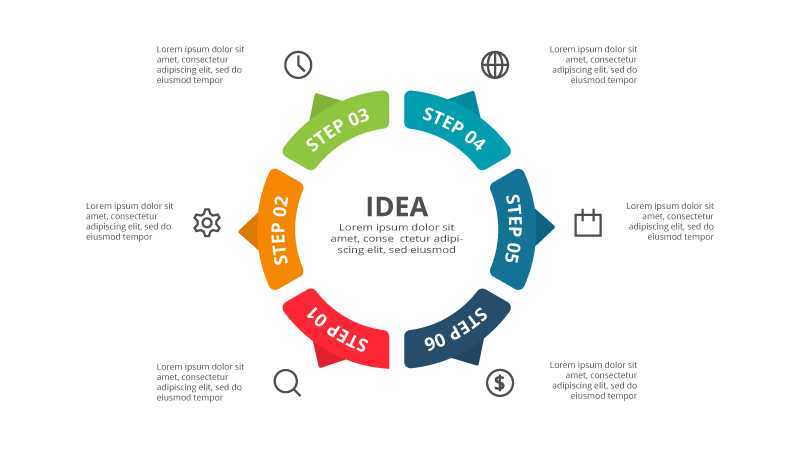 Lorem ipsum dolor sit amet, consectetur adipiscing elit, sed do eiusmod tempor

Lorem ipsum dolor sit amet, consectetur adipiscing elit, sed do eiusmod tempor

STEP 03

STEP 04

Lorem ipsum dolor sit amet, consectetur adipiscing elit, sed do eiusmod tempor

STEP 02

IDEA

Lorem ipsum dolor sit amet, conse ctetur adipiscing elit, sed eiusmod

STEP 05

Lorem ipsum dolor sit amet, consectetur adipiscing elit, sed do eiusmod tempor

STEP 01

STEP 06

Lorem ipsum dolor sit amet, consectetur adipiscing elit, sed do eiusmod tempor

Lorem ipsum dolor sit amet, consectetur adipiscing elit, sed do eiusmod tempor