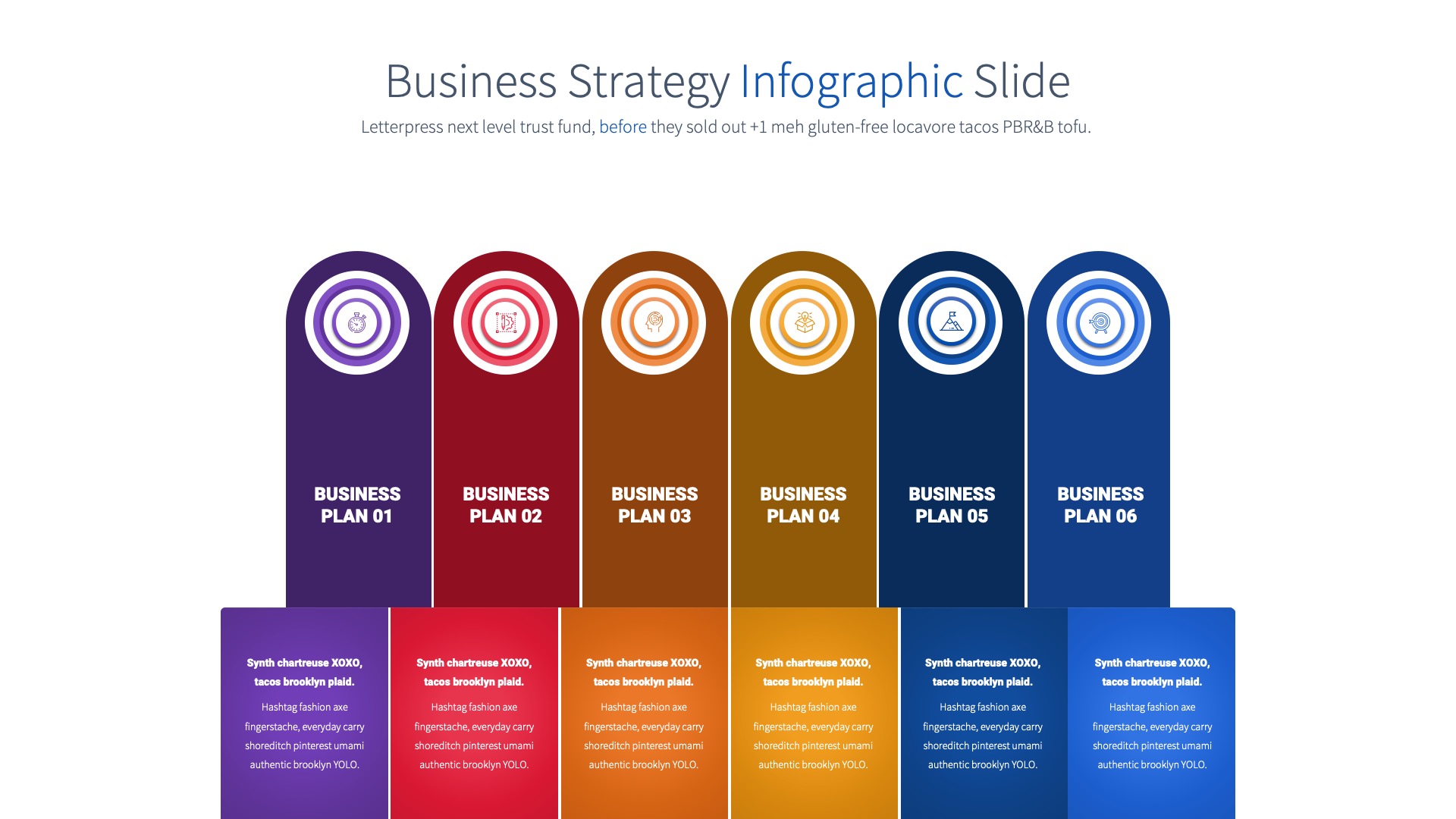 Business Strategy Infographic Slide

Letterpress next level trust fund, before they sold out +1 meh gluten-free locavore tacos PBR&B tofu.

BUSINESS PLAN 01

BUSINESS PLAN 02

BUSINESS PLAN 03

BUSINESS PLAN 04

BUSINESS PLAN 05

BUSINESS PLAN 06

Synth chartreuse XOXO, tacos brooklyn plaid.

Hashtag fashion axe fingerstache, everyday carry shoreditch pinterest umami authentic brooklyn YOLO.

Synth chartreuse XOXO, tacos brooklyn plaid.

Hashtag fashion axe fingerstache, everyday carry shoreditch pinterest umami authentic brooklyn YOLO.

Synth chartreuse XOXO, tacos brooklyn plaid.

Hashtag fashion axe fingerstache, everyday carry shoreditch pinterest umami authentic brooklyn YOLO.

Synth chartreuse XOXO, tacos brooklyn plaid.

Hashtag fashion axe fingerstache, everyday carry shoreditch pinterest umami authentic brooklyn YOLO.

Synth chartreuse XOXO, tacos brooklyn plaid.

Hashtag fashion axe fingerstache, everyday carry shoreditch pinterest umami authentic brooklyn YOLO.

Synth chartreuse XOXO, tacos brooklyn plaid.

Hashtag fashion axe fingerstache, everyday carry shoreditch pinterest umami authentic brooklyn YOLO.