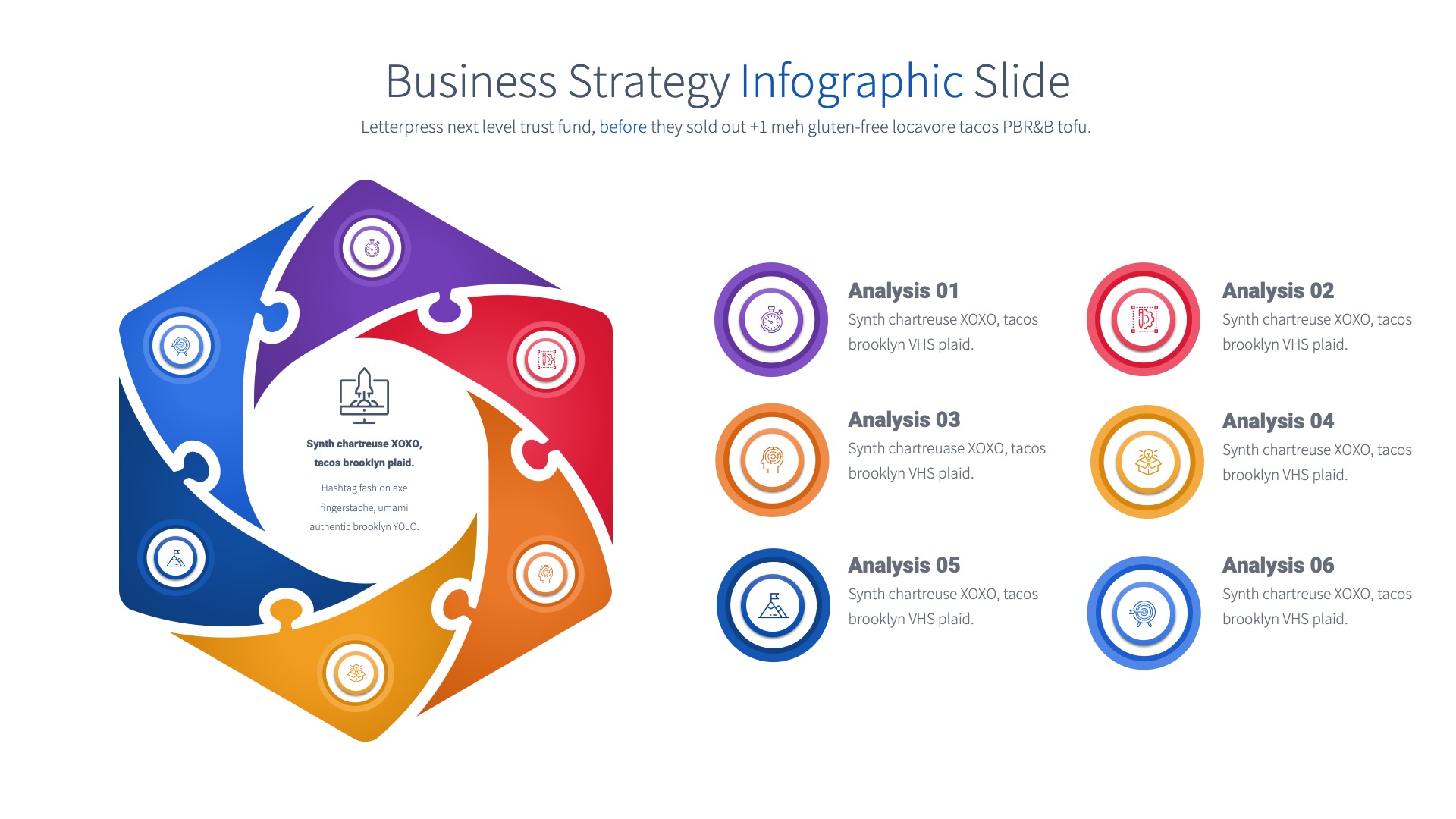 Business Strategy Infographic Slide

Letterpress next level trust fund, before they sold out +1 meh gluten-free locavore tacos PBR&B tofu.

Synth chartreuse XOXO, tacos brooklyn plaid.

Hashtag fashion axe fingerstache, umami authentic brooklyn YOLO.

Analysis 01

Synth chartreuse XOXO, tacos brooklyn VHS plaid.

Analysis 02

Synth chartreuse XOXO, tacos brooklyn VHS plaid.

Analysis 03

Synth chartreuase XOXO, tacos brooklyn VHS plaid.

Analysis 04

Synth chartreuse XOXO, tacos brooklyn VHS plaid.

Analysis 05

Synth chartreuse XOXO, tacos brooklyn VHS plaid.

Analysis 06

Synth chartreuse XOXO, tacos brooklyn VHS plaid.