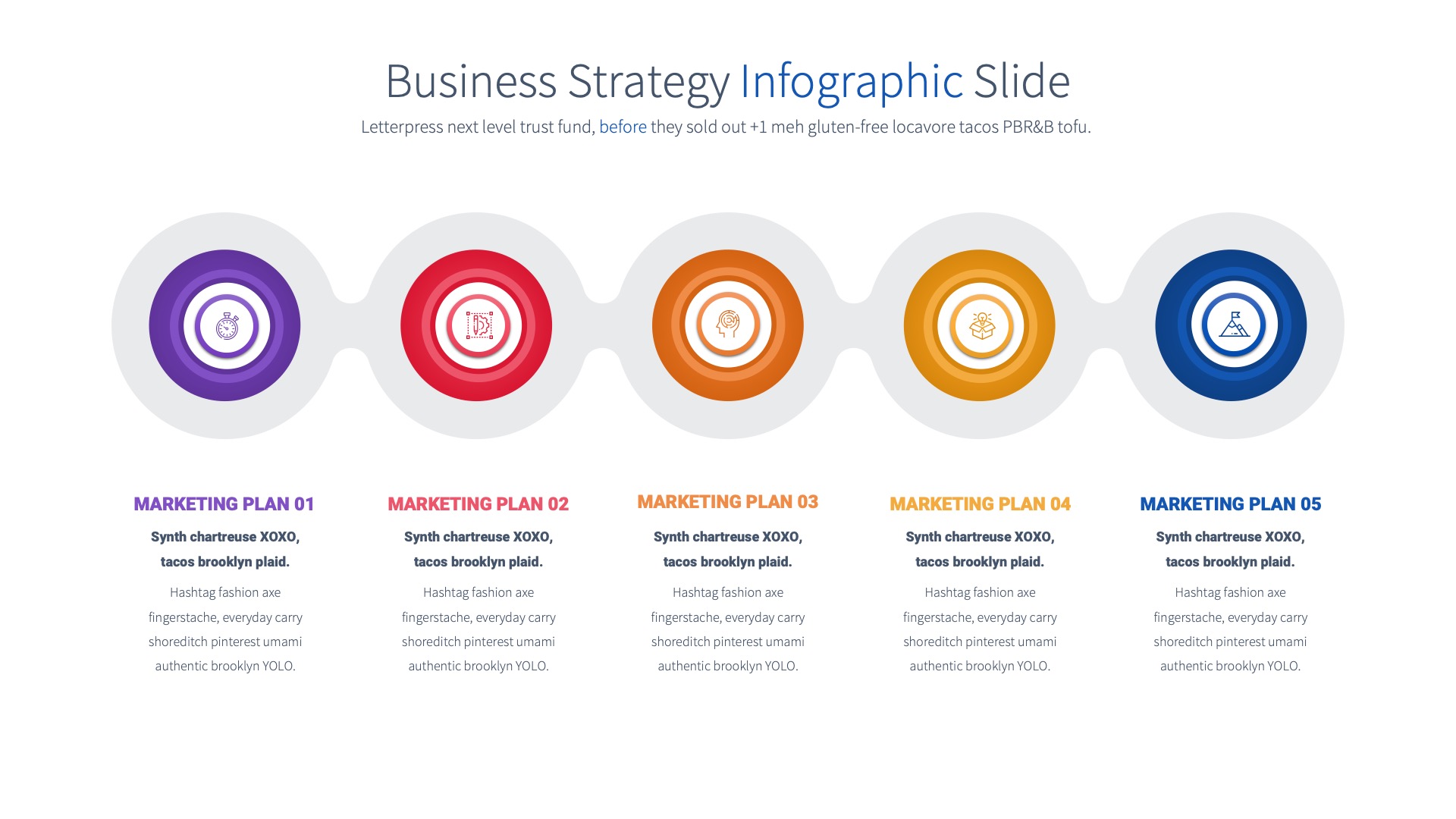 Business Strategy Infographic Slide

Letterpress next level trust fund, before they sold out +1 meh gluten-free locavore tacos PBR&B tofu.

MARKETING PLAN 01

Synth chartreuse XOXO, tacos brooklyn plaid.

Hashtag fashion axe fingerstache, everyday carry shoreditch pinterest umami authentic brooklyn YOLO.

MARKETING PLAN 02

Synth chartreuse XOXO, tacos brooklyn plaid.

Hashtag fashion axe fingerstache, everyday carry shoreditch pinterest umami authentic brooklyn YOLO.

MARKETING PLAN 03

Synth chartreuse XOXO, tacos brooklyn plaid.

Hashtag fashion axe fingerstache, everyday carry shoreditch pinterest umami authentic brooklyn YOLO.

MARKETING PLAN 04

Synth chartreuse XOXO, tacos brooklyn plaid.

Hashtag fashion axe fingerstache, everyday carry shoreditch pinterest umami authentic brooklyn YOLO.

MARKETING PLAN 05

Synth chartreuse XOXO, tacos brooklyn plaid.

Hashtag fashion axe fingerstache, everyday carry shoreditch pinterest umami authentic brooklyn YOLO.