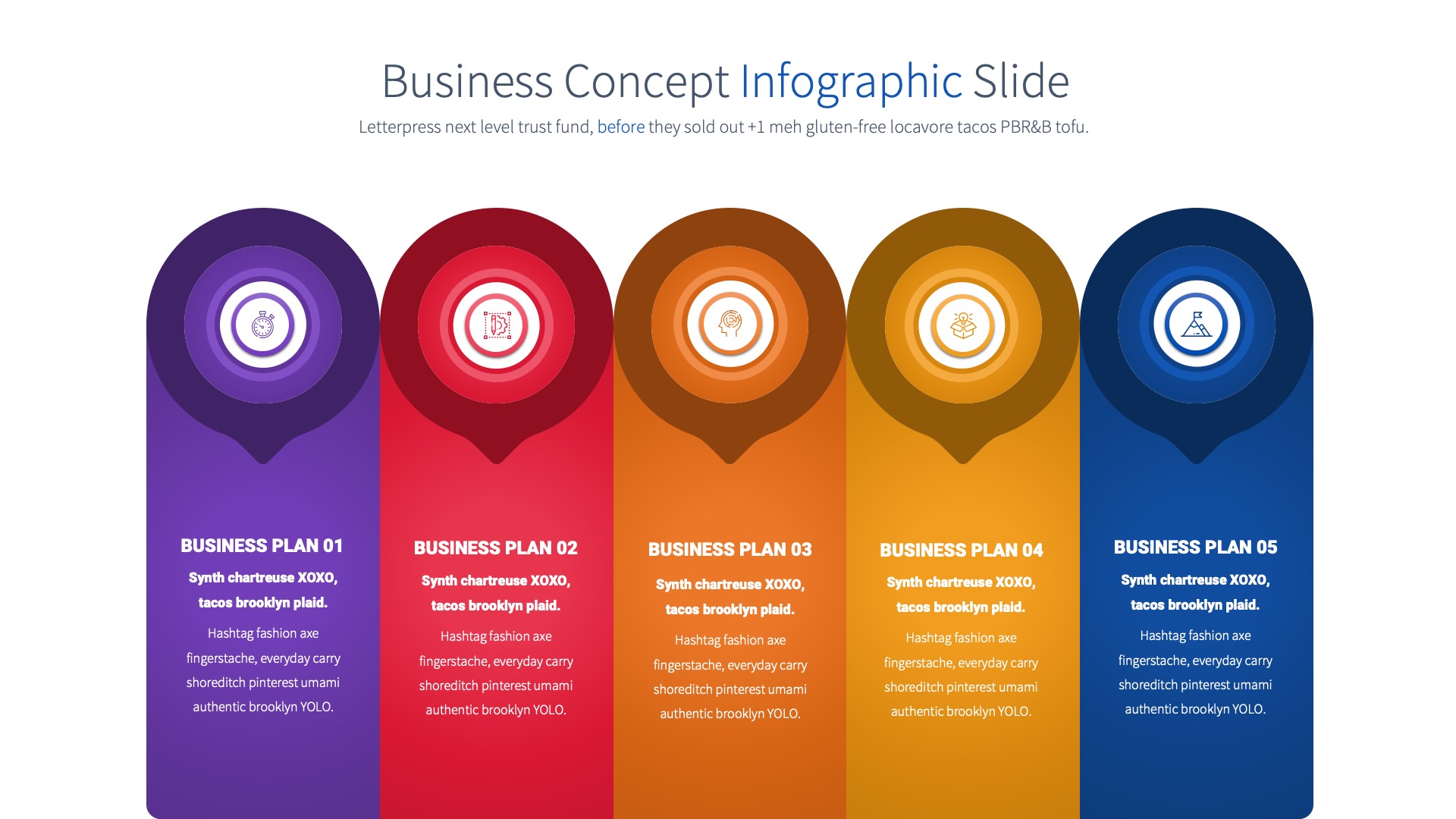 Business Concept Infographic Slide

Letterpress next level trust fund, before they sold out +1 meh gluten-free locavore tacos PBR&B tofu.

BUSINESS PLAN 01

Synth chartreuse XOXO, tacos brooklyn plaid.

Hashtag fashion axe fingerstache, everyday carry shoreditch pinterest umami authentic brooklyn YOLO.

BUSINESS PLAN 02

Synth chartreuse XOXO, tacos brooklyn plaid.

Hashtag fashion axe fingerstache, everyday carry shoreditch pinterest umami authentic brooklyn YOLO.

BUSINESS PLAN 03

Synth chartreuse XOXO, tacos brooklyn plaid.

Hashtag fashion axe fingerstache, everyday carry shoreditch pinterest umami authentic brooklyn YOLO.

BUSINESS PLAN 04

Synth chartreuse XOXO, tacos brooklyn plaid.

Hashtag fashion axe fingerstache, everyday carry shoreditch pinterest umami authentic brooklyn YOLO.

BUSINESS PLAN 05

Synth chartreuse XOXO, tacos brooklyn plaid.

Hashtag fashion axe fingerstache, everyday carry shoreditch pinterest umami authentic brooklyn YOLO.