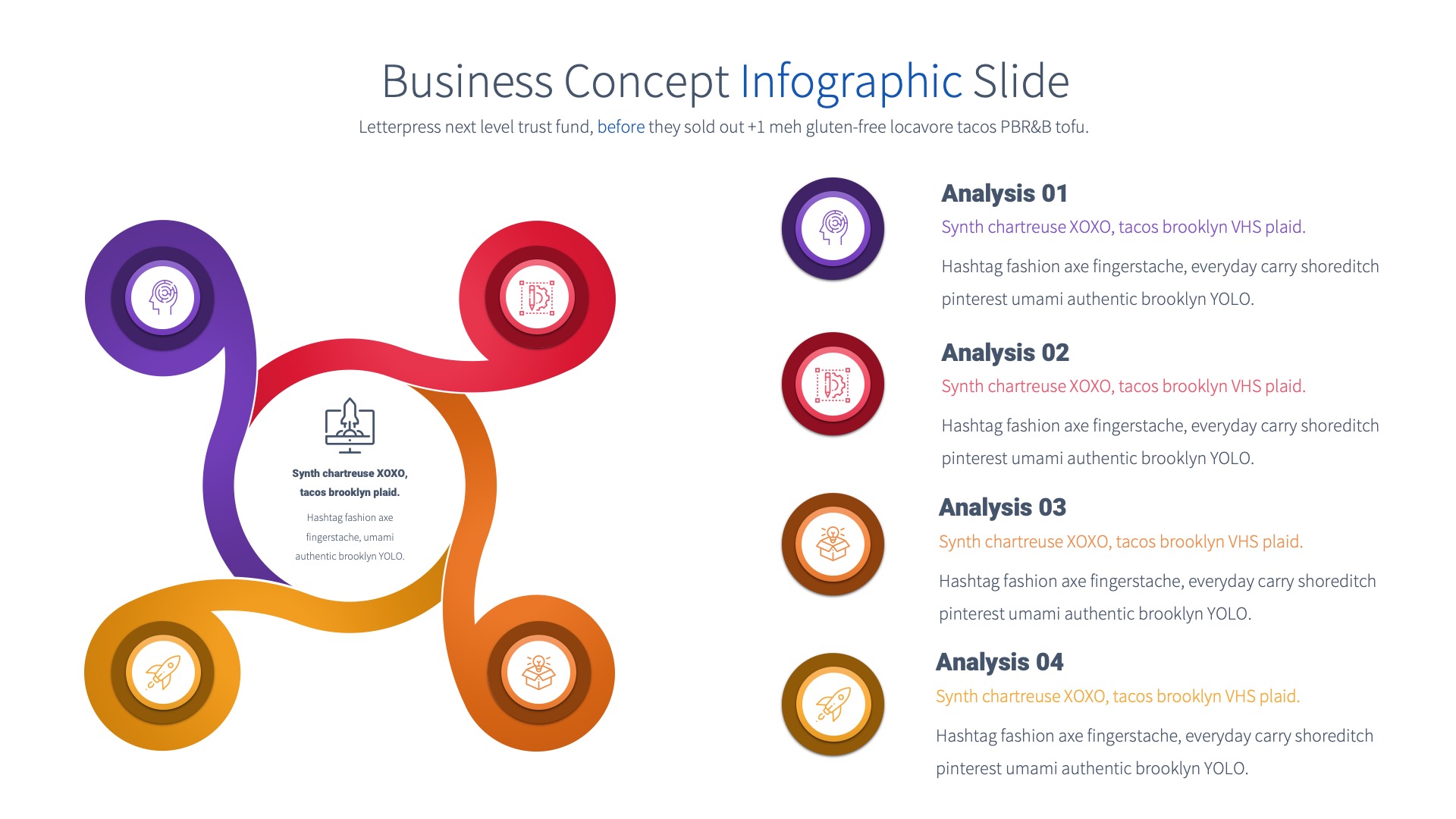 Business Concept Infographic Slide

Letterpress next level trust fund, before they sold out +1 meh gluten-free locavore tacos PBR&B tofu.

Synth chartreuse XOXO, tacos brooklyn plaid.

Hashtag fashion axe fingerstache, umami authentic brooklyn YOLO.

Analysis 01

Synth chartreuse XOXO, tacos brooklyn VHS plaid.

Hashtag fashion axe fingerstache, everyday carry shoreditch pinterest umami authentic brooklyn YOLO.

Analysis 02

Synth chartreuse XOXO, tacos brooklyn VHS plaid.

Hashtag fashion axe fingerstache, everyday carry shoreditch pinterest umami authentic brooklyn YOLO.

Analysis 03

Synth chartreuse XOXO, tacos brooklyn VHS plaid.

Hashtag fashion axe fingerstache, everyday carry shoreditch pinterest umami authentic brooklyn YOLO.

Analysis 04

Synth chartreuse XOXO, tacos brooklyn VHS plaid.

Hashtag fashion axe fingerstache, everyday carry shoreditch pinterest umami authentic brooklyn YOLO.