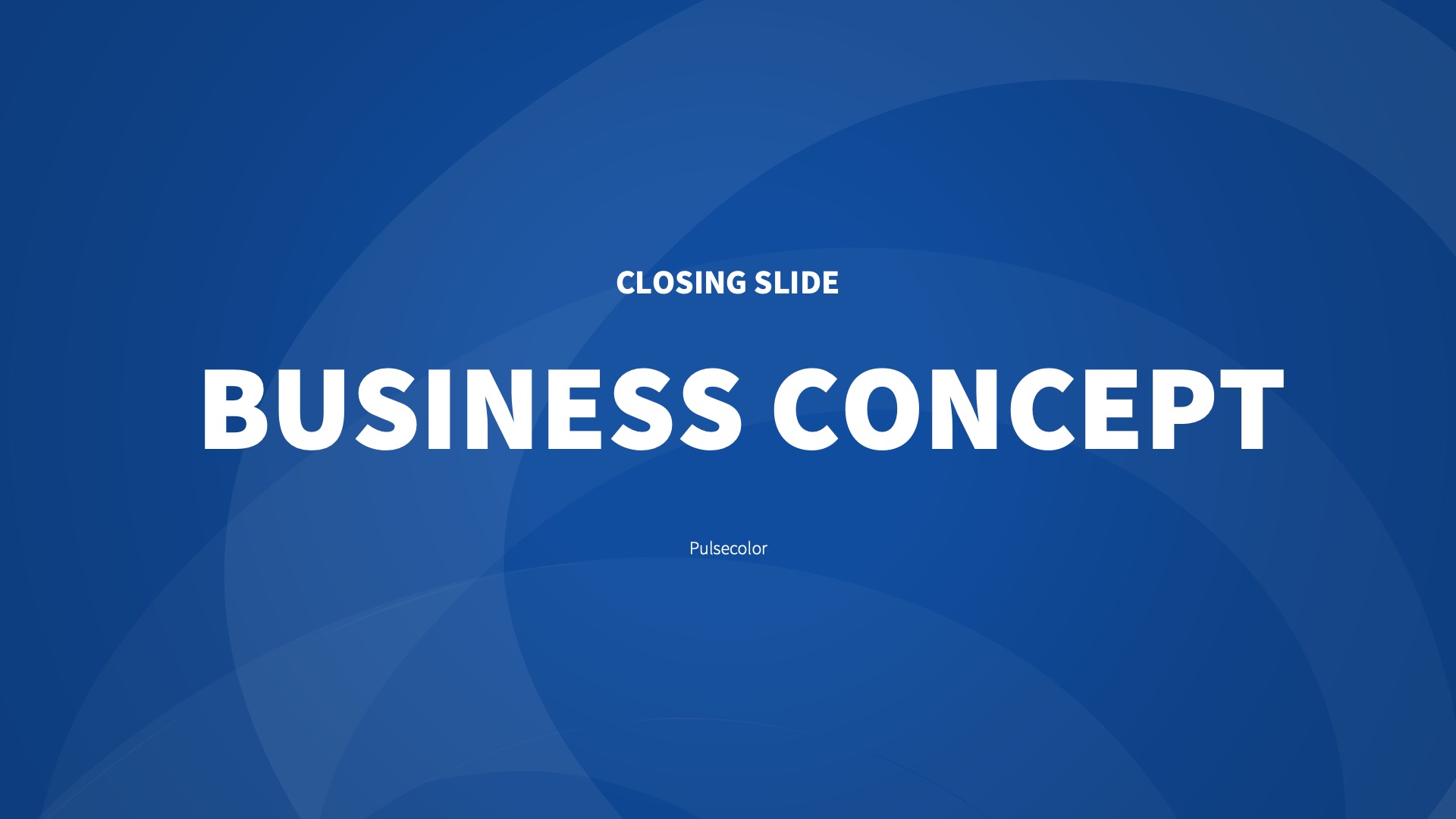 CLOSING SLIDE

BUSINESS CONCEPT

Pulsecolor