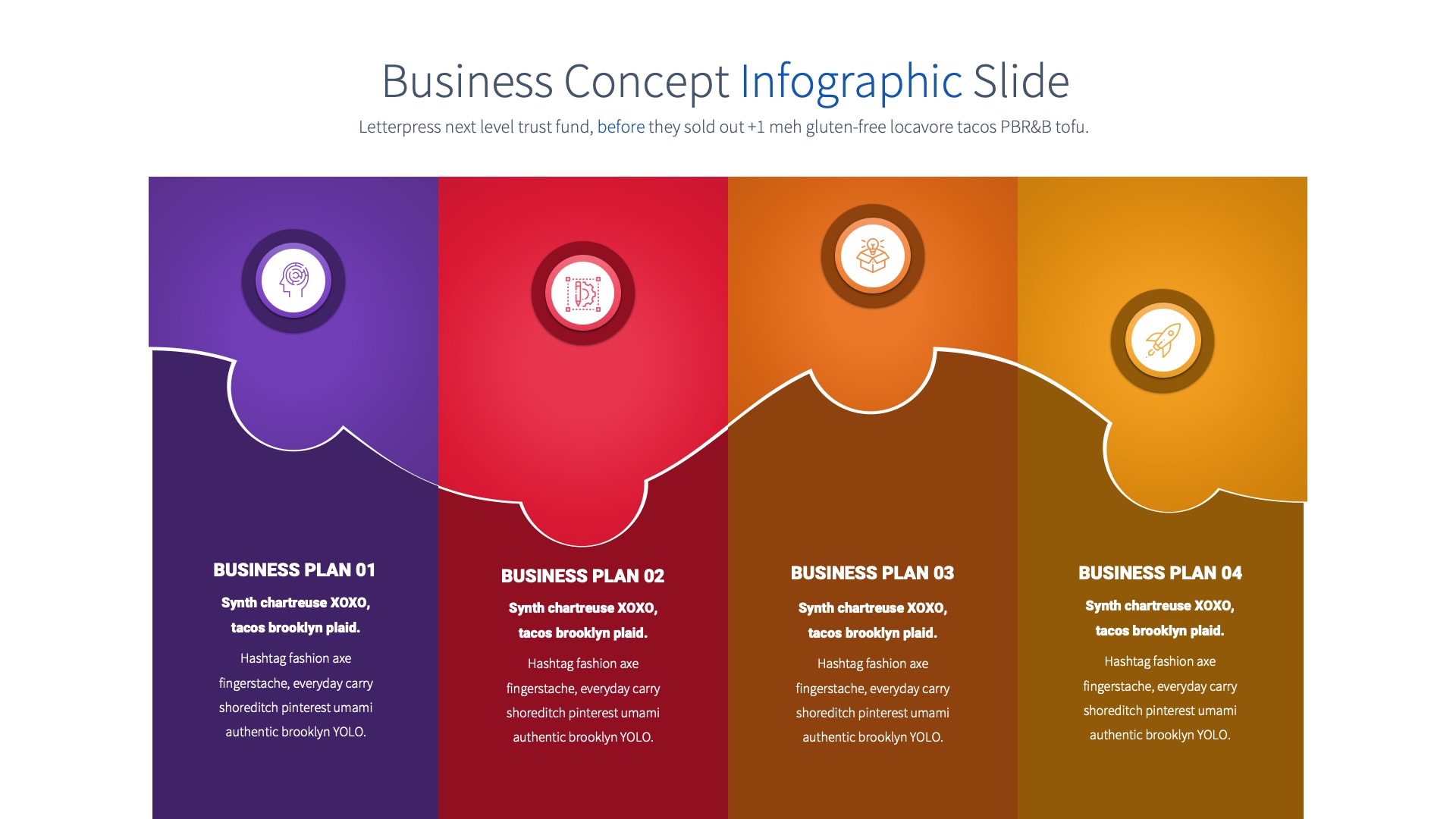 Business Concept Infographic Slide

Letterpress next level trust fund, before they sold out +1 meh gluten-free locavore tacos PBR&B tofu.

BUSINESS PLAN 01

Synth chartreuse XOXO, tacos brooklyn plaid.

Hashtag fashion axe fingerstache, everyday carry shoreditch pinterest umami authentic brooklyn YOLO.

BUSINESS PLAN 02

Synth chartreuse XOXO, tacos brooklyn plaid.

Hashtag fashion axe fingerstache, everyday carry shoreditch pinterest umami authentic brooklyn YOLO.

BUSINESS PLAN 03

Synth chartreuse XOXO, tacos brooklyn plaid.

Hashtag fashion axe fingerstache, everyday carry shoreditch pinterest umami authentic brooklyn YOLO.

BUSINESS PLAN 04

Synth chartreuse XOXO, tacos brooklyn plaid.

Hashtag fashion axe fingerstache, everyday carry shoreditch pinterest umami authentic brooklyn YOLO.