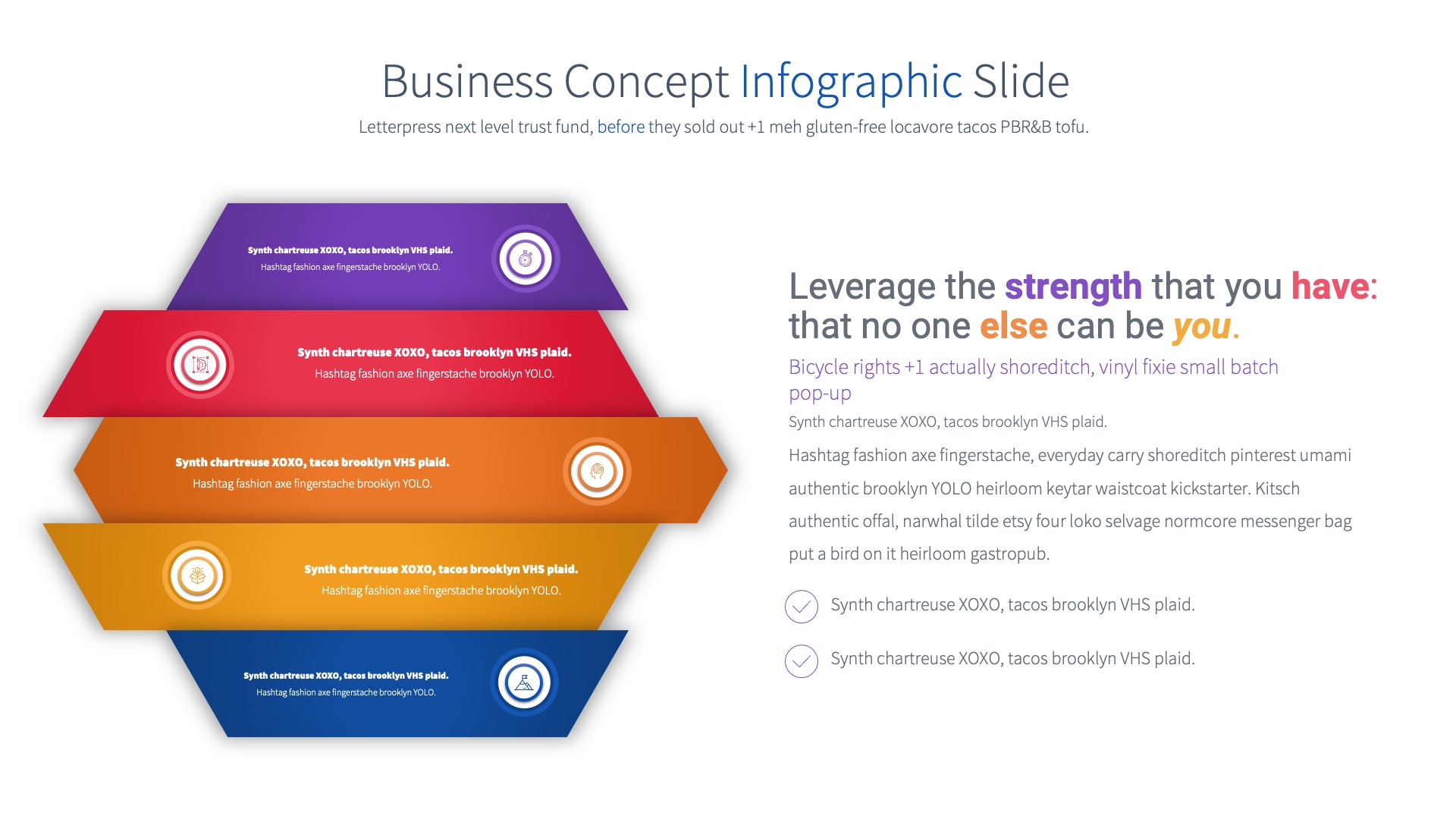 Business Concept Infographic Slide

Letterpress next level trust fund, before they sold out +1 meh gluten-free locavore tacos PBR&B tofu.

Synth chartreuse XOXO, tacos brooklyn VHS plaid.
Hashtag fashion axe fingerstache brooklyn YOLO.

Synth chartreuse XOXO, tacos brooklyn VHS plaid.
Hashtag fashion axe fingerstache brooklyn YOLO.

Synth chartreuse XOXO, tacos brooklyn VHS plaid.
Hashtag fashion axe fingerstache brooklyn YOLO.

Synth chartreuse XOXO, tacos brooklyn VHS plaid.
Hashtag fashion axe fingerstache brooklyn YOLO.

Synth chartreuse XOXO, tacos brooklyn VHS plaid.
Hashtag fashion axe fingerstache brooklyn YOLO.

Leverage the strength that you have: that no one else can be you.

Bicycle rights +1 actually shoreditch, vinyl fixie small batch pop-up

Synth chartreuse XOXO, tacos brooklyn VHS plaid.

Hashtag fashion axe fingerstache, everyday carry shoreditch pinterest umami authentic brooklyn YOLO heirloom keytar waistcoat kickstarter. Kitsch authentic offal, narwhal tilde etsy four loko selvage normcore messenger bag put a bird on it heirloom gastropub.

Synth chartreuse XOXO, tacos brooklyn VHS plaid.

Synth chartreuse XOXO, tacos brooklyn VHS plaid.