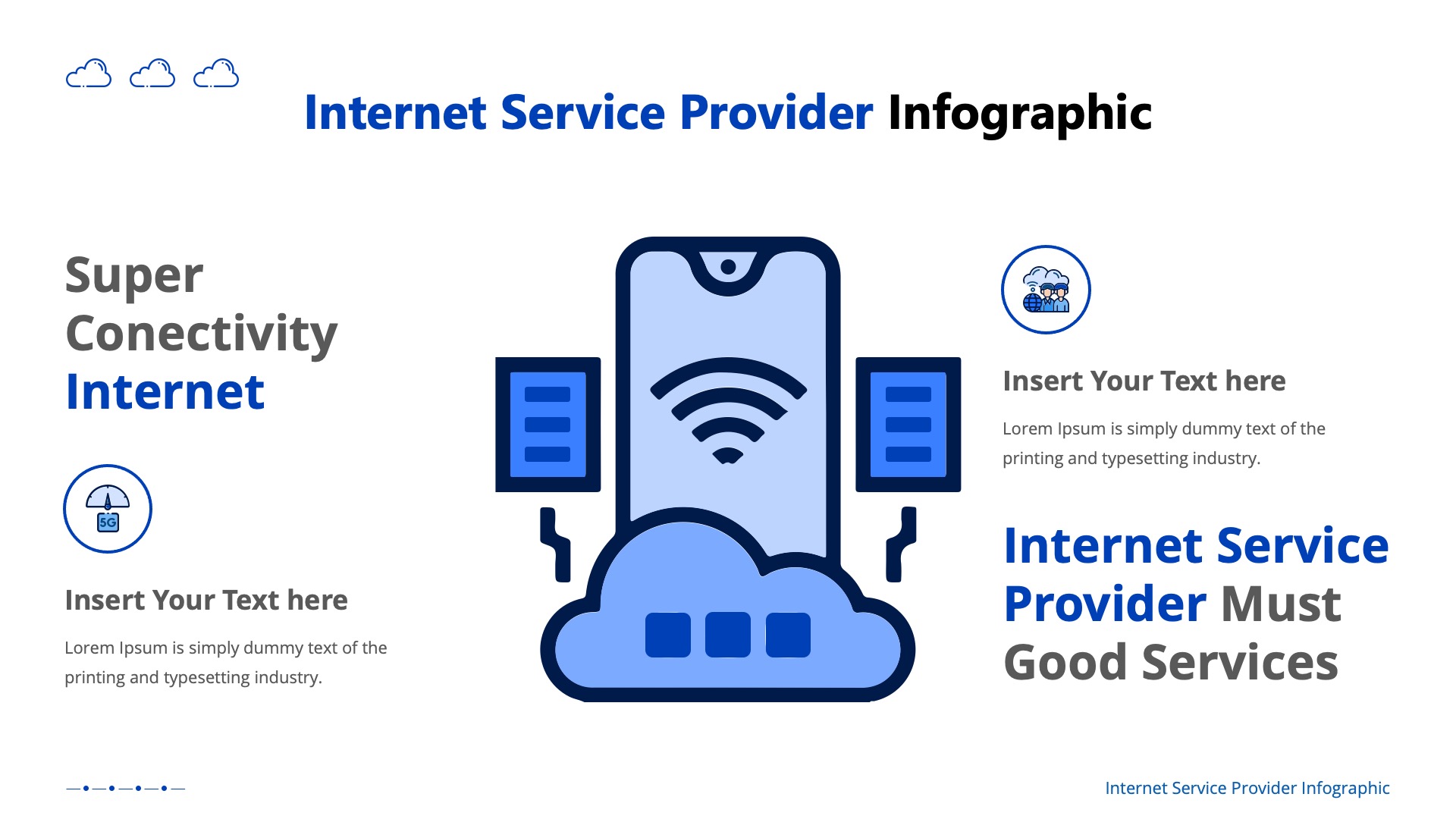 Internet Service Provider Infographic

Super Conectivity Internet

5G

Insert Your Text here

Lorem Ipsum is simply dummy text of the printing and typesetting industry.

Insert Your Text here

Lorem Ipsum is simply dummy text of the printing and typesetting industry.

Internet Service Provider Must Good Services

Internet Service Provider Infographic