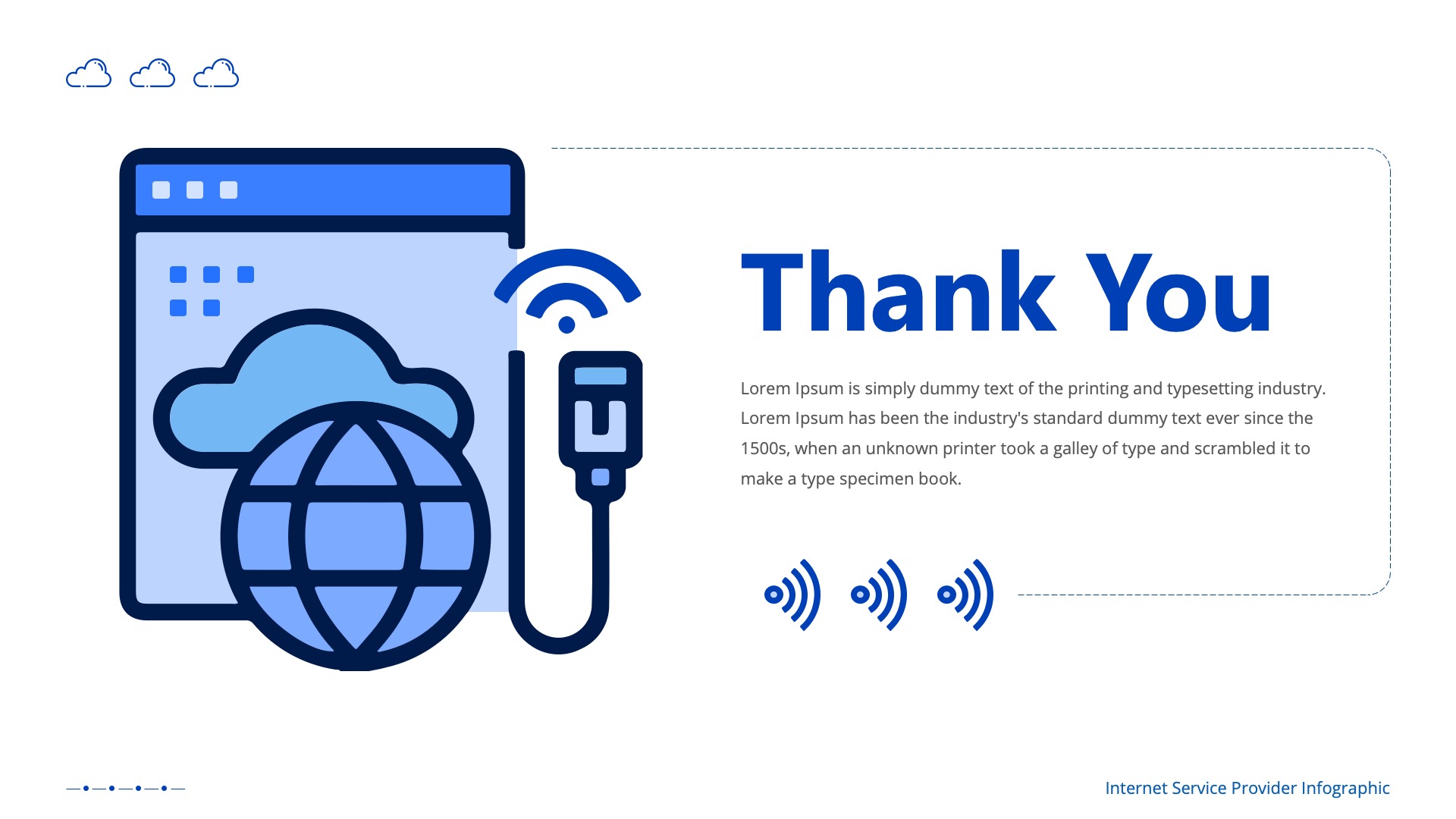 Thank You

Lorem Ipsum is simply dummy text of the printing and typesetting industry. Lorem Ipsum has been the industry's standard dummy text ever since the 1500s, when an unknown printer took a galley of type and scrambled it to make a type specimen book.

Internet Service Provider Infographic